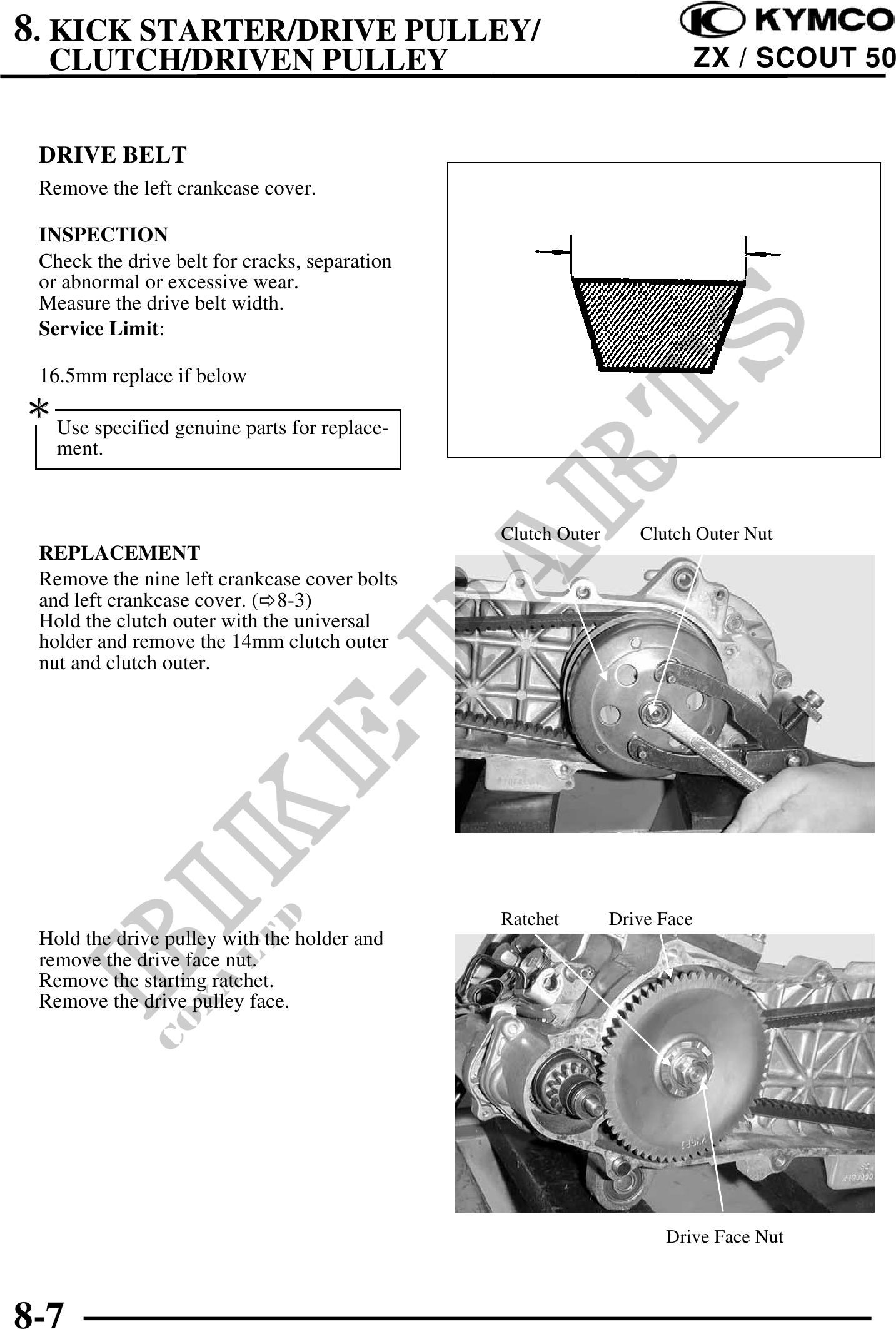 8. KICK STARTER/DRIVE PULLEY/ CLUTCH/DRIVEN PULLEY

KYMCO
ZX / SCOUT 50

DRIVE BELT
Remove the left crankcase cover.

INSPECTION
Check the drive belt for cracks, separation or abnormal or excessive wear.
Measure the drive belt width.
Service Limit:

16.5mm replace if below

*
Use specified genuine parts for replacement.

REPLACEMENT
Remove the nine left crankcase cover bolts and left crankcase cover. (⇨8-3)
Hold the clutch outer with the universal holder and remove the 14mm clutch outer nut and clutch outer.

Clutch Outer
Clutch Outer Nut

Hold the drive pulley with the holder and remove the drive face nut.
Remove the starting ratchet.
Remove the drive pulley face.

Ratchet
Drive Face
Drive Face Nut

BIKE-PARTS
CO., LTD

8-7