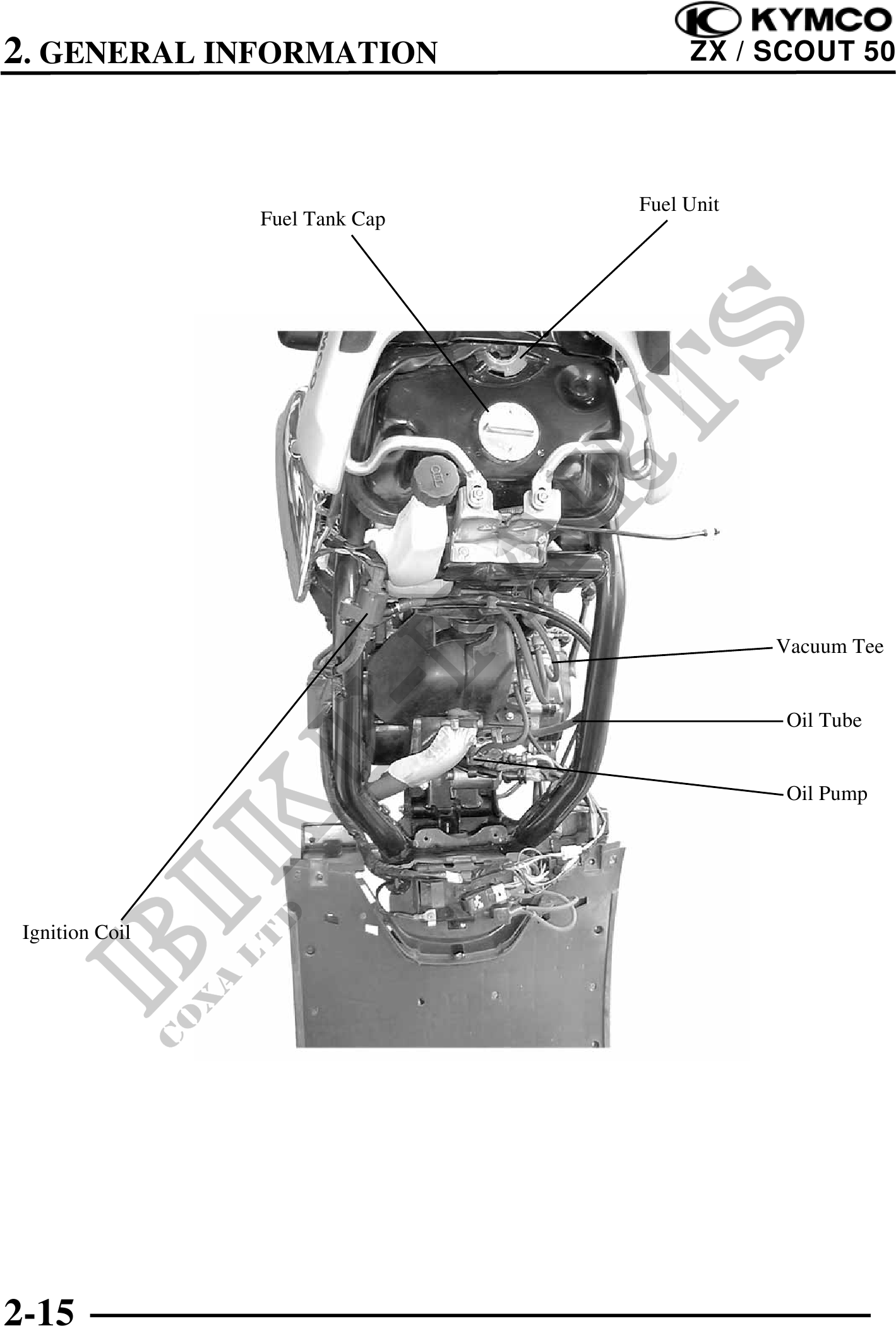 2. GENERAL INFORMATION

KYMCO
ZX / SCOUT 50

Fuel Tank Cap

Fuel Unit

OIL

Vacuum Tee

Oil Tube

Oil Pump

Ignition Coil

BIKE PARTS
COXA LTD

2-15