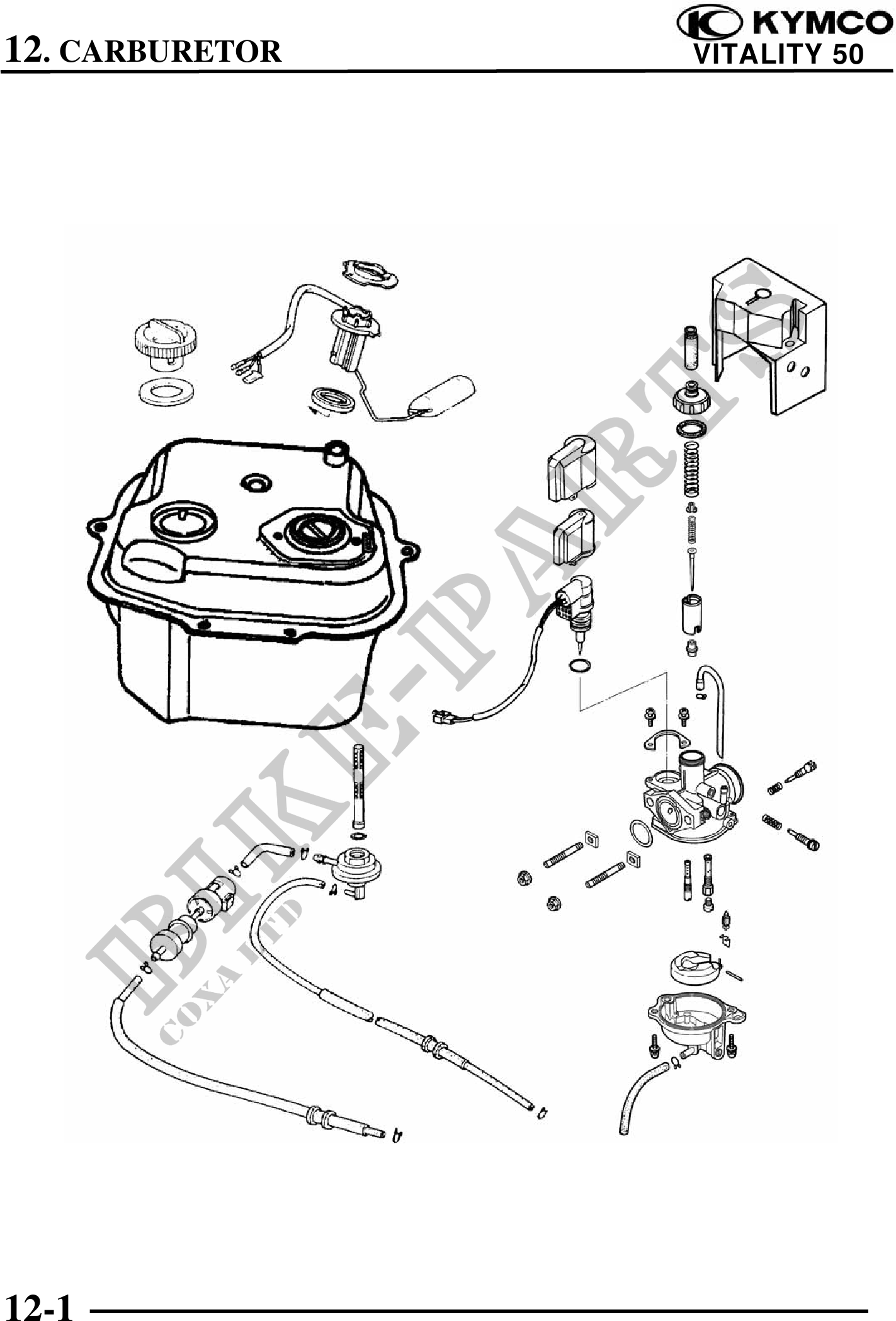 12. CARBURETOR

KYMCO
VITALITY 50

BIKE-PARTS
COXA LTD

12-1