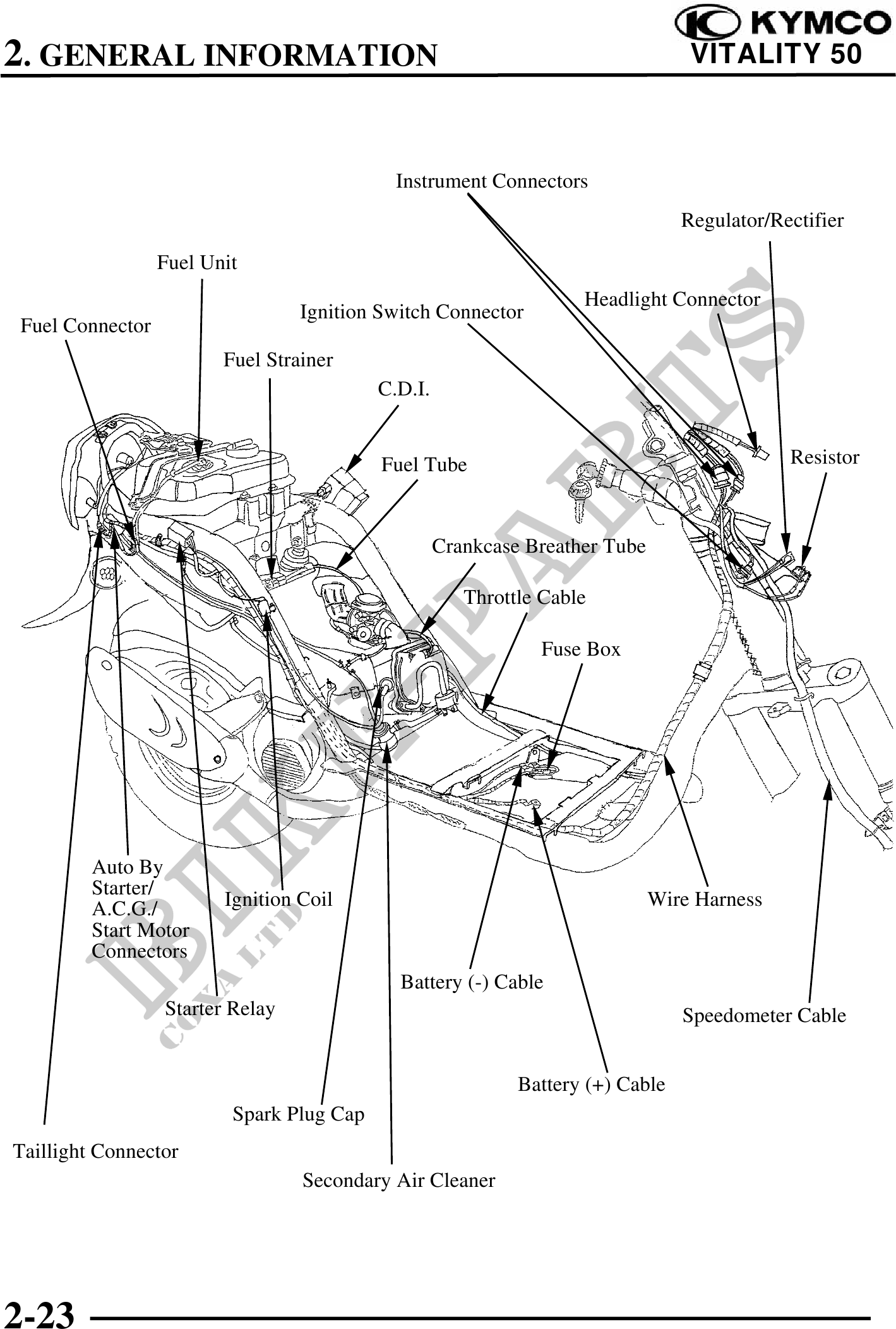 2. GENERAL INFORMATION

KYMCO
VITALITY 50

Instrument Connectors

Regulator/Rectifier

Fuel Unit

Headlight Connector

Ignition Switch Connector

Fuel Connector

Fuel Strainer

C.D.I.

Resistor

Fuel Tube

Crankcase Breather Tube

Throttle Cable

Fuse Box

Auto By Starter/ A.C.G./ Start Motor Connectors

Ignition Coil

Wire Harness

Battery (-) Cable

Starter Relay

Speedometer Cable

Battery (+) Cable

Spark Plug Cap

Taillight Connector

Secondary Air Cleaner

BIKE PARTS
COXA LTD

2-23