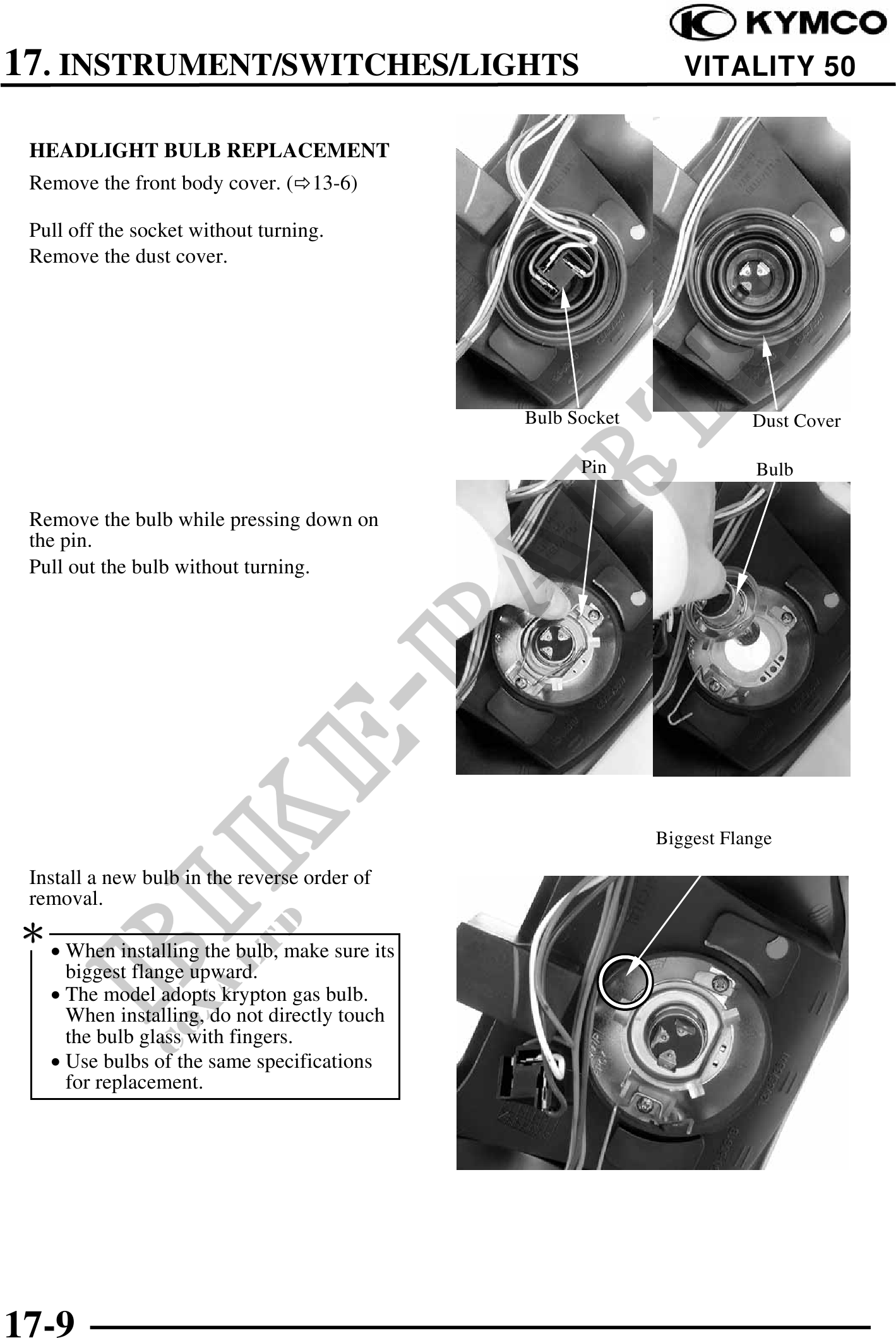 KYMCO

17. INSTRUMENT/SWITCHES/LIGHTS VITALITY 50

HEADLIGHT BULB REPLACEMENT

Remove the front body cover. (⇨13-6)

Pull off the socket without turning.
Remove the dust cover.

Bulb Socket

Dust Cover

Pin

Bulb

Remove the bulb while pressing down on the pin.
Pull out the bulb without turning.

Biggest Flange

Install a new bulb in the reverse order of removal.

*

• When installing the bulb, make sure its biggest flange upward.
• The model adopts krypton gas bulb. When installing, do not directly touch the bulb glass with fingers.
• Use bulbs of the same specifications for replacement.

BIKE-PARTS

17-9