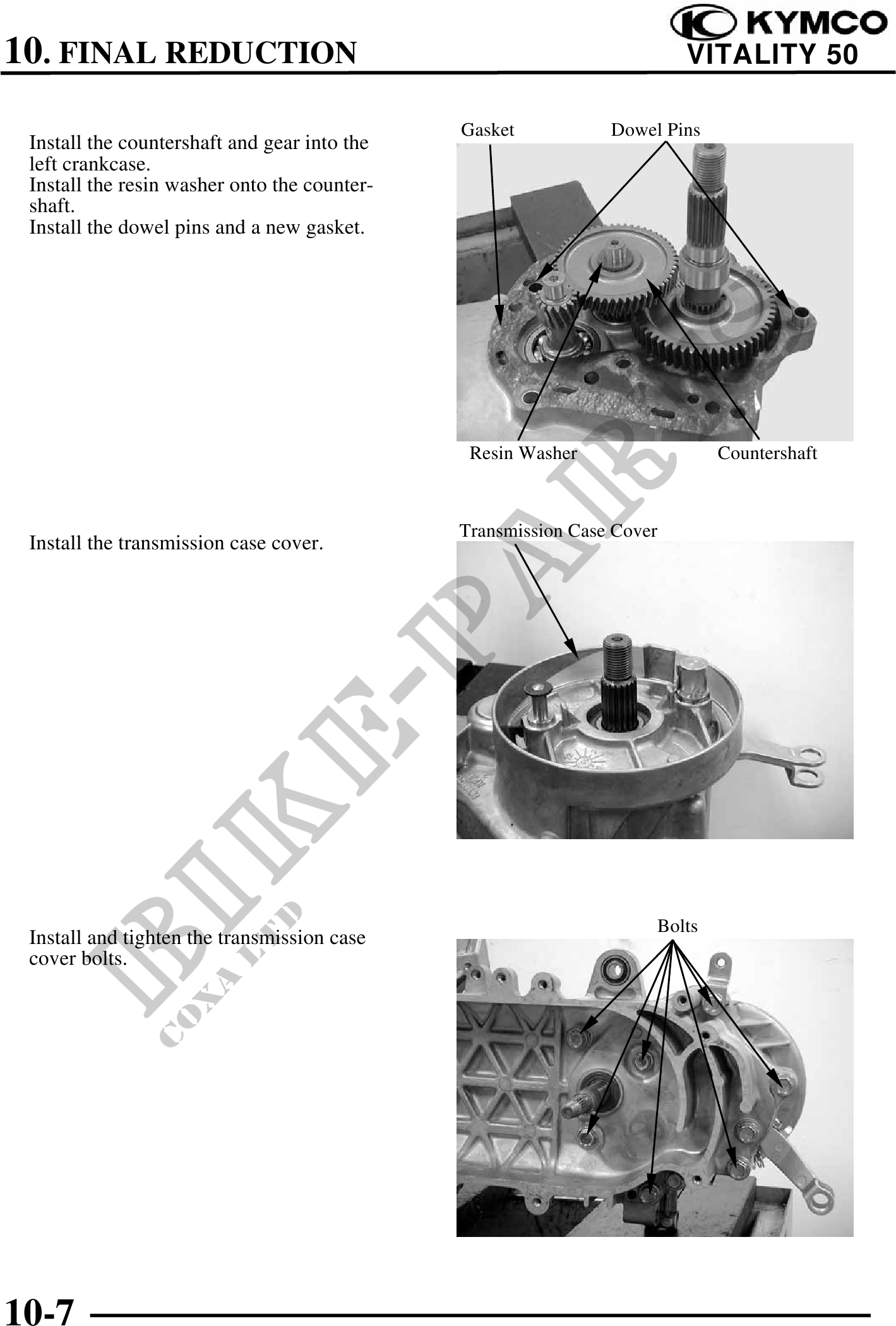 10. FINAL REDUCTION

KYMCO
VITALITY 50

Install the countershaft and gear into the left crankcase.
Install the resin washer onto the countershaft.
Install the dowel pins and a new gasket.

Gasket
Dowel Pins
Resin Washer
Countershaft

Install the transmission case cover.

Transmission Case Cover

Install and tighten the transmission case cover bolts.

Bolts

BIKE-PARTS
COXA LTD

10-7