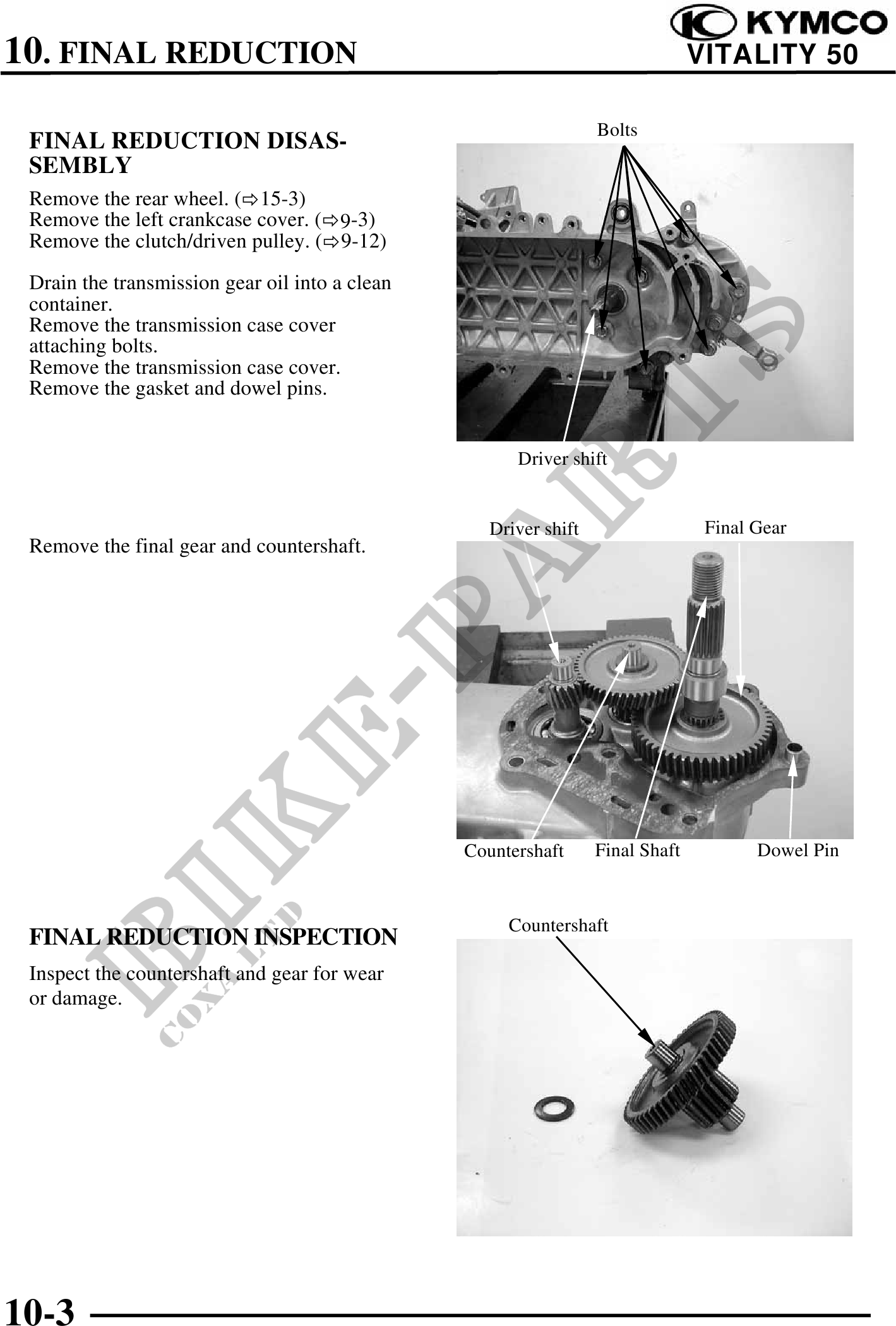 10. FINAL REDUCTION

KYMCO
VITALITY 50

FINAL REDUCTION DISASSEMBLY

Remove the rear wheel. (⇨15-3)
Remove the left crankcase cover. (⇨9-3)
Remove the clutch/driven pulley. (⇨9-12)

Drain the transmission gear oil into a clean container.
Remove the transmission case cover attaching bolts.
Remove the transmission case cover.
Remove the gasket and dowel pins.

Bolts

Driver shift

Remove the final gear and countershaft.

Driver shift

Final Gear

Countershaft

Final Shaft

Dowel Pin

FINAL REDUCTION INSPECTION

Inspect the countershaft and gear for wear or damage.

Countershaft

BIKE-PARTS
COXA LTD

10-3