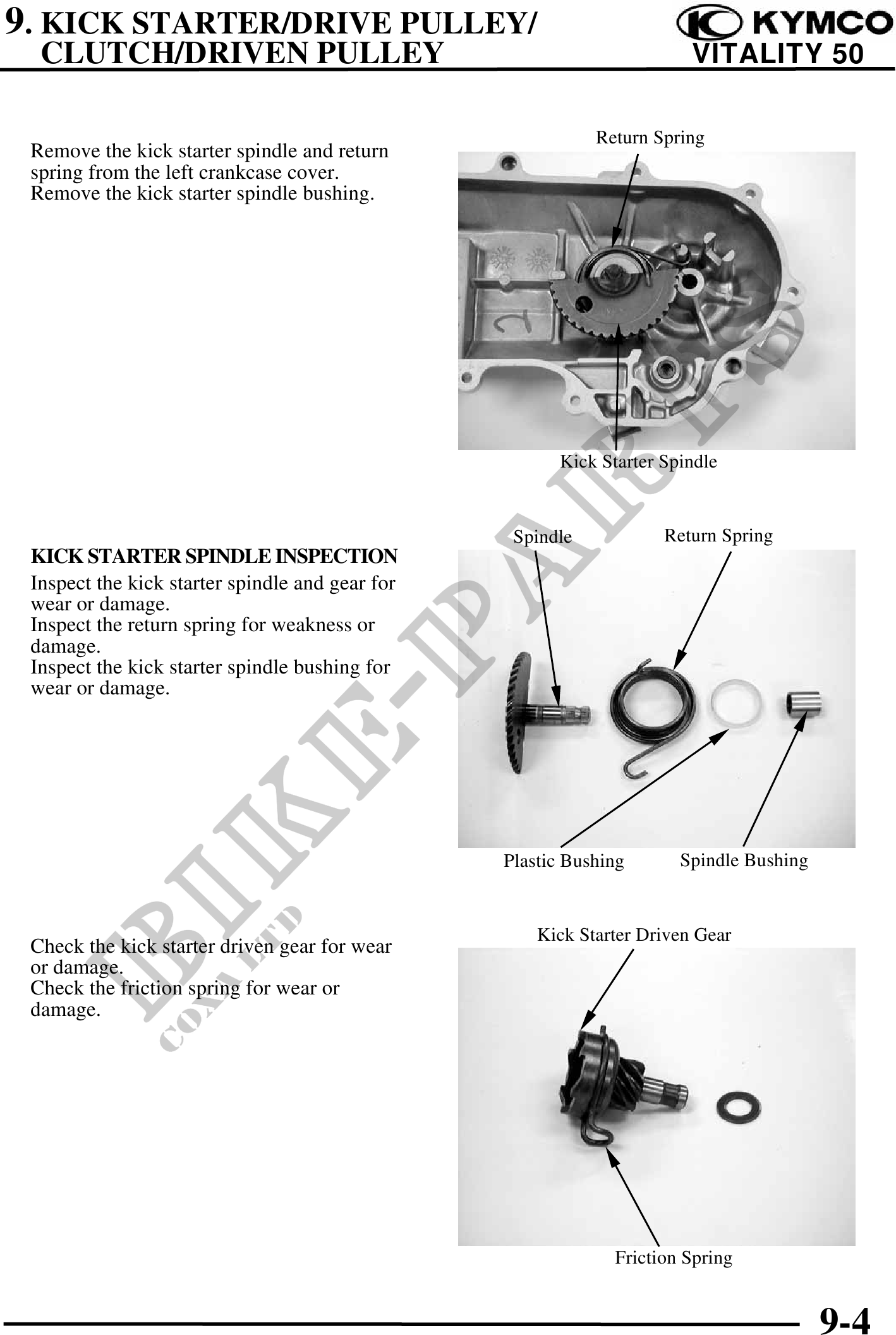 9. KICK STARTER/DRIVE PULLEY/ CLUTCH/DRIVEN PULLEY

KYMCO
VITALITY 50

Remove the kick starter spindle and return spring from the left crankcase cover.
Remove the kick starter spindle bushing.

Return Spring

Kick Starter Spindle

KICK STARTER SPINDLE INSPECTION
Inspect the kick starter spindle and gear for wear or damage.
Inspect the return spring for weakness or damage.
Inspect the kick starter spindle bushing for wear or damage.

Spindle
Return Spring

Plastic Bushing
Spindle Bushing

Check the kick starter driven gear for wear or damage.
Check the friction spring for wear or damage.

Kick Starter Driven Gear

Friction Spring

BIKE-PARTS
COXA LTD

9-4