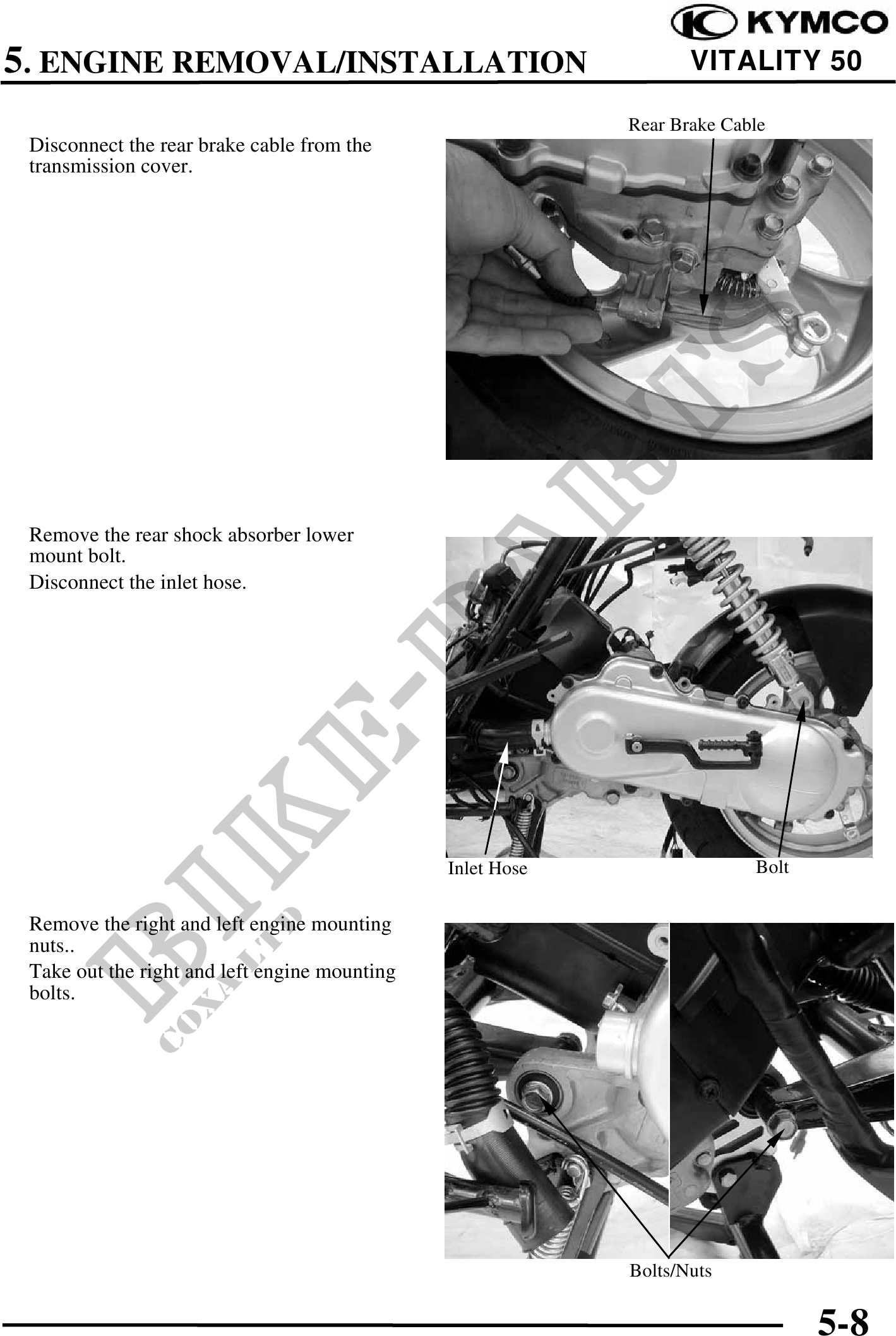 KYMCO
5. ENGINE REMOVAL/INSTALLATION
VITALITY 50

Disconnect the rear brake cable from the transmission cover.

Rear Brake Cable

Remove the rear shock absorber lower mount bolt.

Disconnect the inlet hose.

Inlet Hose
Bolt

Remove the right and left engine mounting nuts..

Take out the right and left engine mounting bolts.

Bolts/Nuts

BIKE-PARTS
COXA LTD

5-8