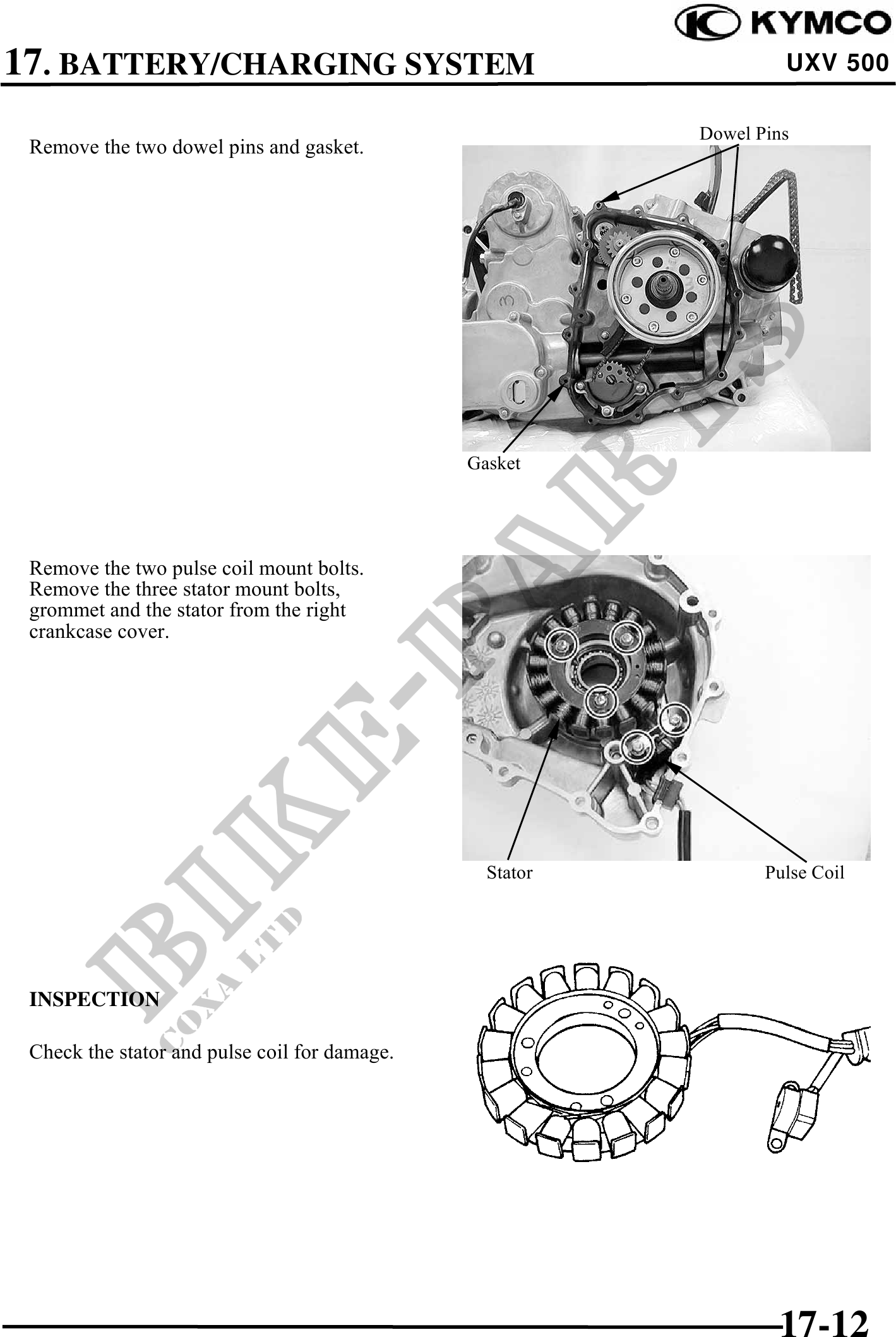 KYMCO
17. BATTERY/CHARGING SYSTEM
UXV 500

Remove the two dowel pins and gasket.

Dowel Pins

Gasket

Remove the two pulse coil mount bolts. Remove the three stator mount bolts, grommet and the stator from the right crankcase cover.

Stator

Pulse Coil

INSPECTION

Check the stator and pulse coil for damage.

BIKE-PARTS
COXA LTD

17-12