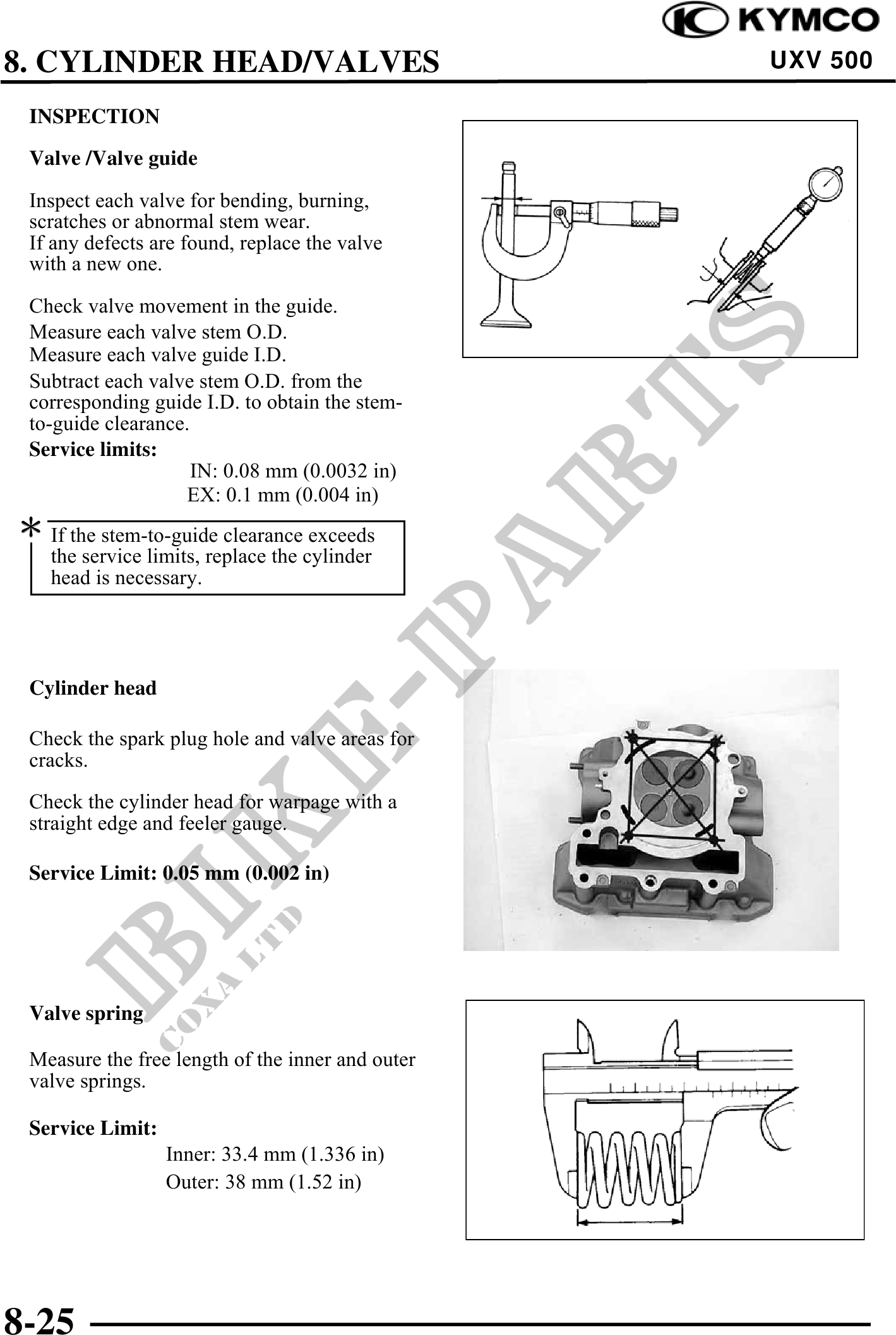 KYMCO

8. CYLINDER HEAD/VALVES

UXV 500

INSPECTION

Valve /Valve guide

Inspect each valve for bending, burning, scratches or abnormal stem wear.
If any defects are found, replace the valve with a new one.

Check valve movement in the guide.
Measure each valve stem O.D.
Measure each valve guide I.D.
Subtract each valve stem O.D. from the corresponding guide I.D. to obtain the stem-to-guide clearance.
Service limits:
IN: 0.08 mm (0.0032 in)
EX: 0.1 mm (0.004 in)

* If the stem-to-guide clearance exceeds the service limits, replace the cylinder head is necessary.

Cylinder head

Check the spark plug hole and valve areas for cracks.

Check the cylinder head for warpage with a straight edge and feeler gauge.

Service Limit: 0.05 mm (0.002 in)

Valve spring

Measure the free length of the inner and outer valve springs.

Service Limit:
Inner: 33.4 mm (1.336 in)
Outer: 38 mm (1.52 in)

BIKE-PARTS
COXA LTD

8-25