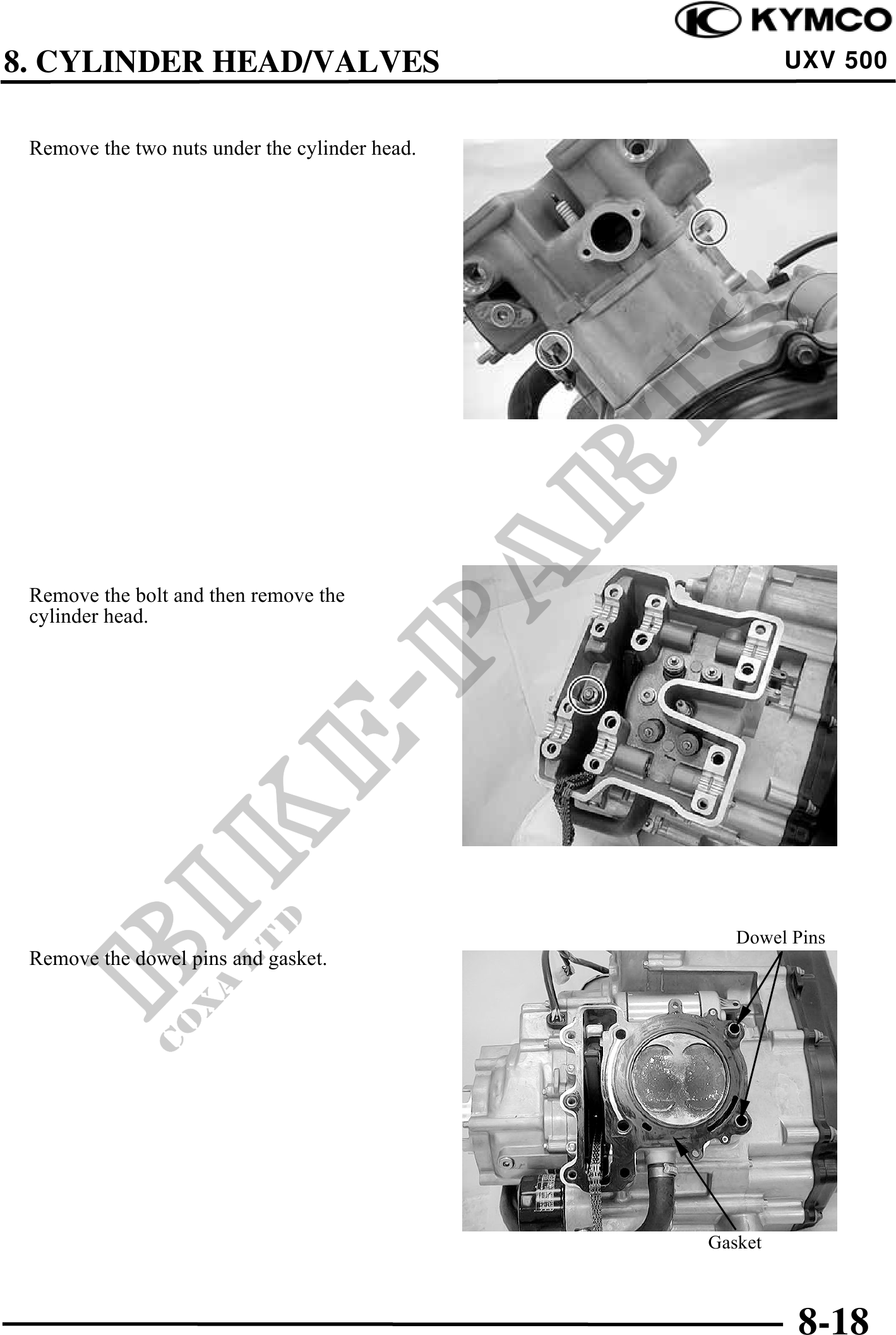 KYMCO

8. CYLINDER HEAD/VALVES

UXV 500

Remove the two nuts under the cylinder head.

Remove the bolt and then remove the cylinder head.

Remove the dowel pins and gasket.

Dowel Pins

Gasket

BIKE-PARTS

COXA LTD

8-18