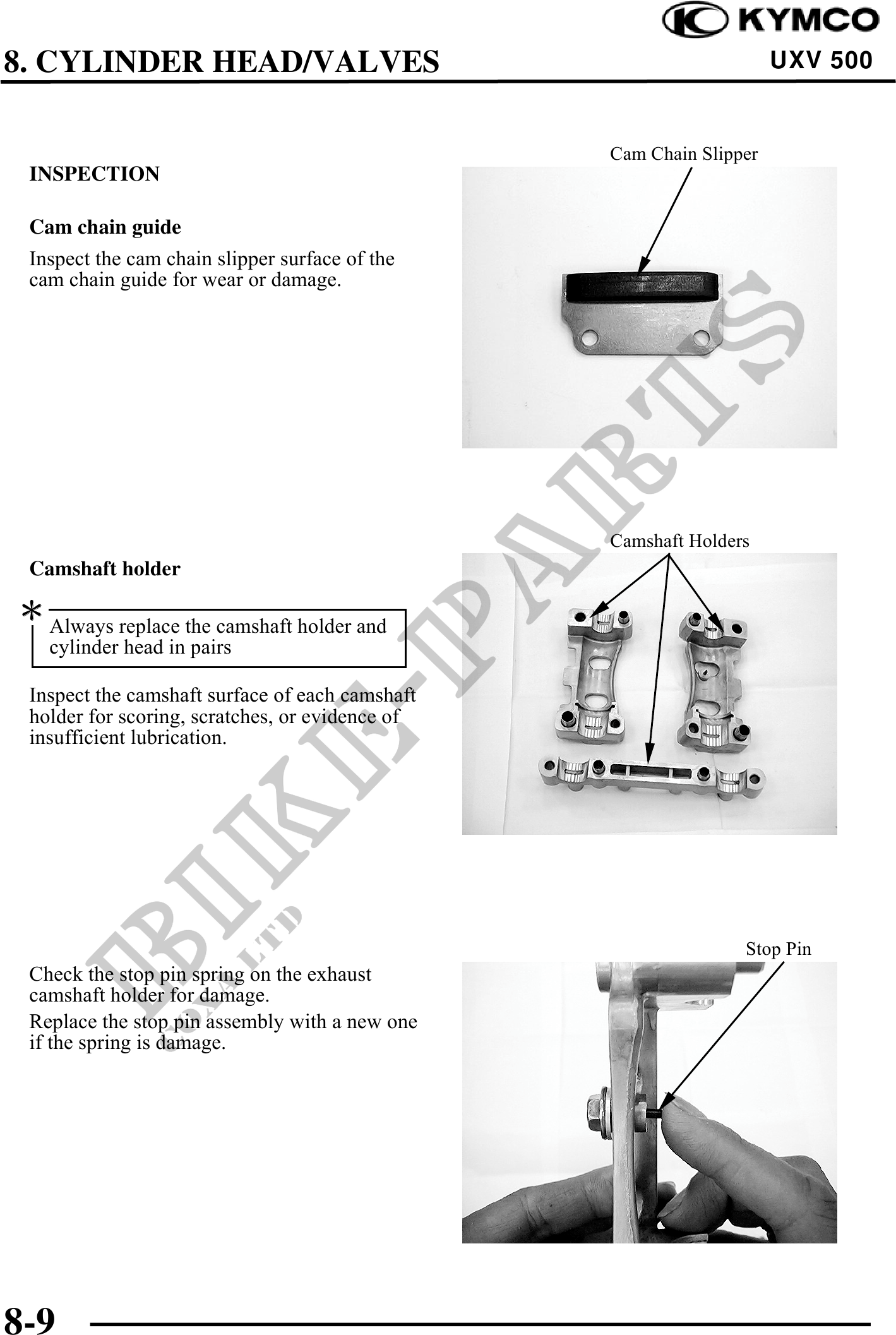 KYMCO
8. CYLINDER HEAD/VALVES
UXV 500

INSPECTION

Cam chain guide

Inspect the cam chain slipper surface of the cam chain guide for wear or damage.

Cam Chain Slipper

Camshaft holder

*

Always replace the camshaft holder and cylinder head in pairs

Inspect the camshaft surface of each camshaft holder for scoring, scratches, or evidence of insufficient lubrication.

Camshaft Holders

Check the stop pin spring on the exhaust camshaft holder for damage.

Replace the stop pin assembly with a new one if the spring is damage.

Stop Pin

BIKE-PARTS
USA LTD

8-9