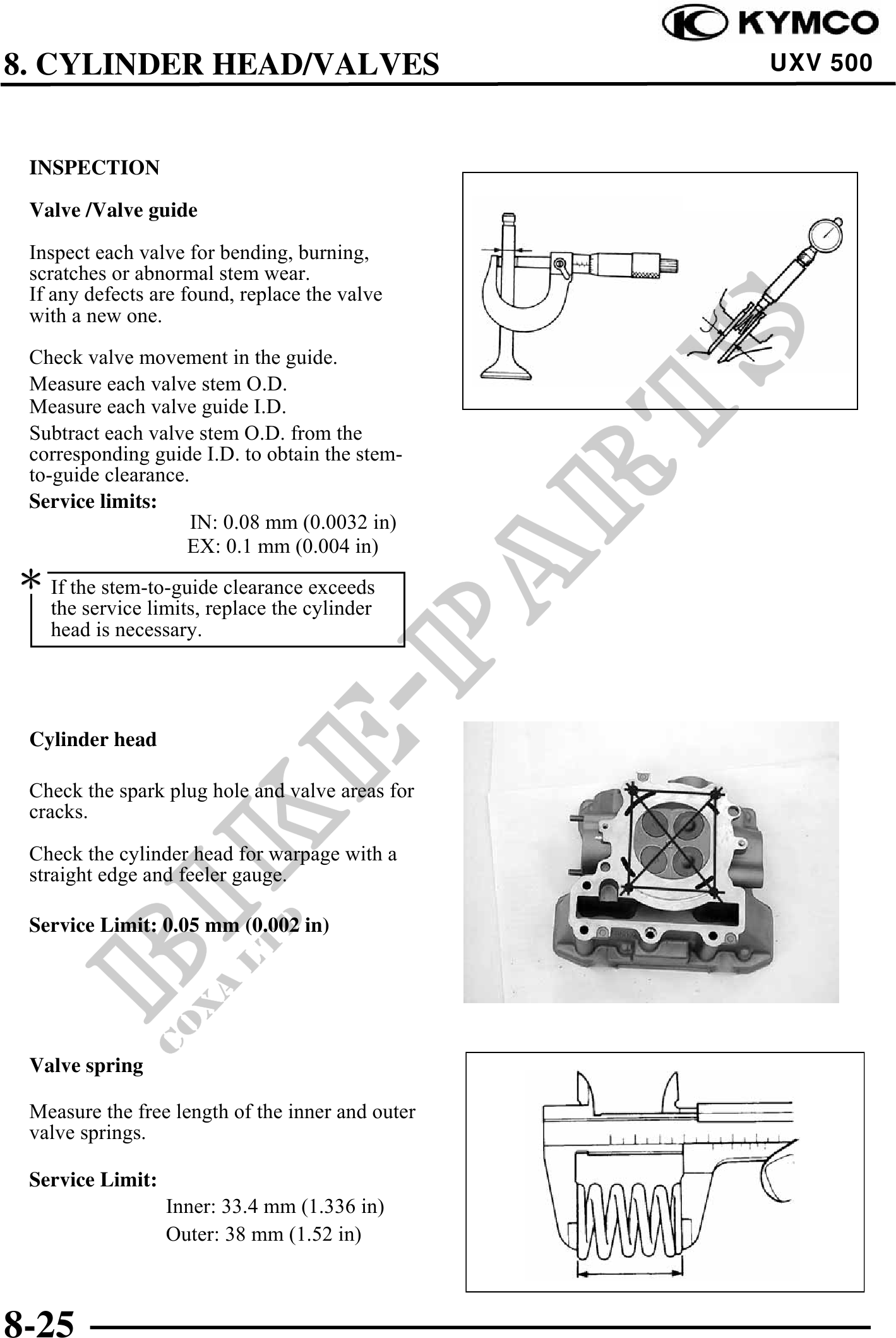 KYMCO
8. CYLINDER HEAD/VALVES
UXV 500

INSPECTION

Valve /Valve guide

Inspect each valve for bending, burning, scratches or abnormal stem wear.
If any defects are found, replace the valve with a new one.

Check valve movement in the guide.
Measure each valve stem O.D.
Measure each valve guide I.D.
Subtract each valve stem O.D. from the corresponding guide I.D. to obtain the stem-to-guide clearance.
Service limits:
IN: 0.08 mm (0.0032 in)
EX: 0.1 mm (0.004 in)

* If the stem-to-guide clearance exceeds the service limits, replace the cylinder head is necessary.

Cylinder head

Check the spark plug hole and valve areas for cracks.

Check the cylinder head for warpage with a straight edge and feeler gauge.

Service Limit: 0.05 mm (0.002 in)

Valve spring

Measure the free length of the inner and outer valve springs.

Service Limit:
Inner: 33.4 mm (1.336 in)
Outer: 38 mm (1.52 in)

BIKE-PARTS
COXA LTD

8-25