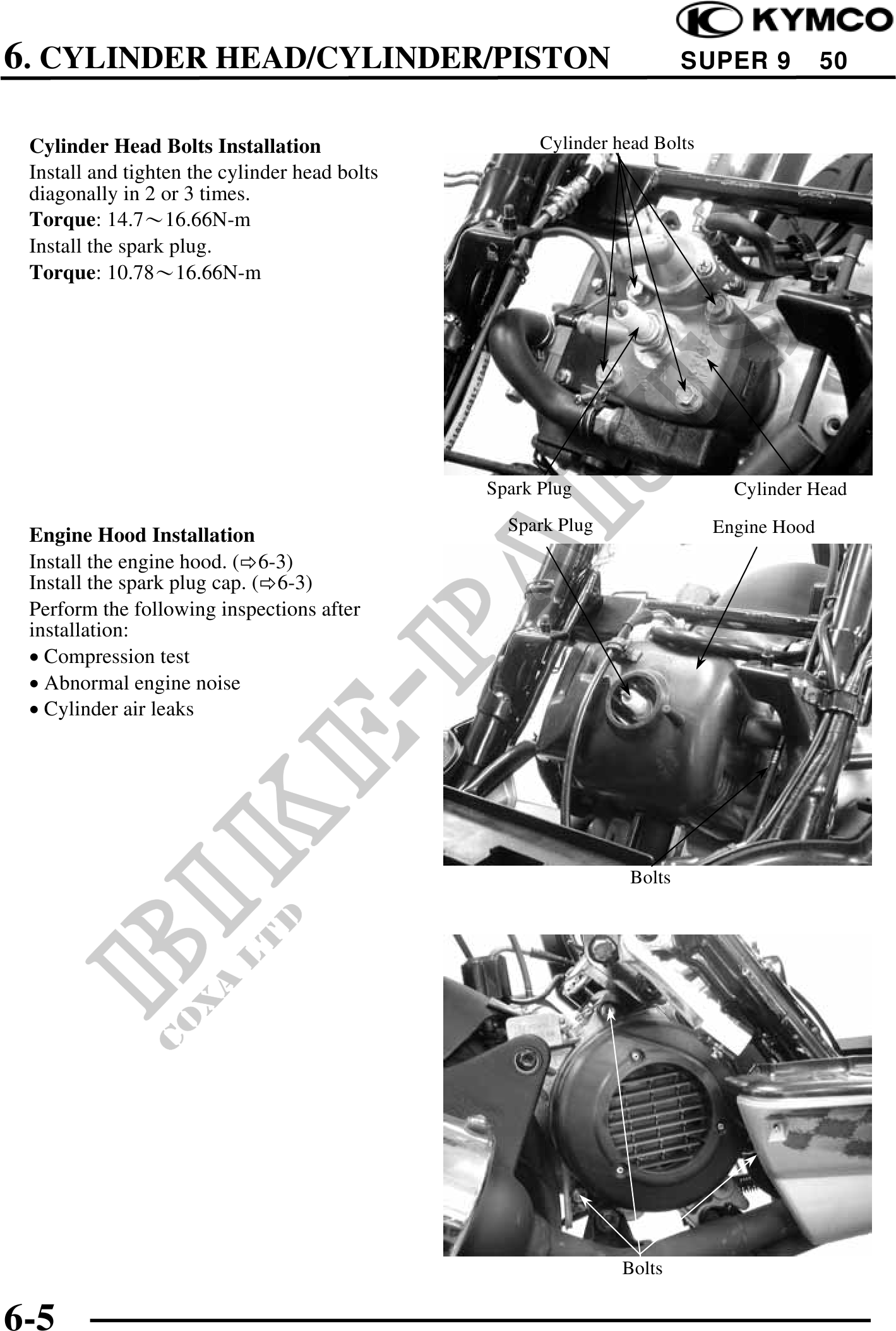 KYMCO

6. CYLINDER HEAD/CYLINDER/PISTON SUPER 9 50

Cylinder Head Bolts Installation
Install and tighten the cylinder head bolts diagonally in 2 or 3 times.
Torque: 14.7～16.66N-m
Install the spark plug.
Torque: 10.78～16.66N-m

Cylinder head Bolts

Spark Plug

Cylinder Head

Engine Hood Installation
Install the engine hood. (⇨6-3)
Install the spark plug cap. (⇨6-3)
Perform the following inspections after installation:
• Compression test
• Abnormal engine noise
• Cylinder air leaks

Spark Plug

Engine Hood

Bolts

Bolts

BIKE-PARTS
COXA LTD

6-5