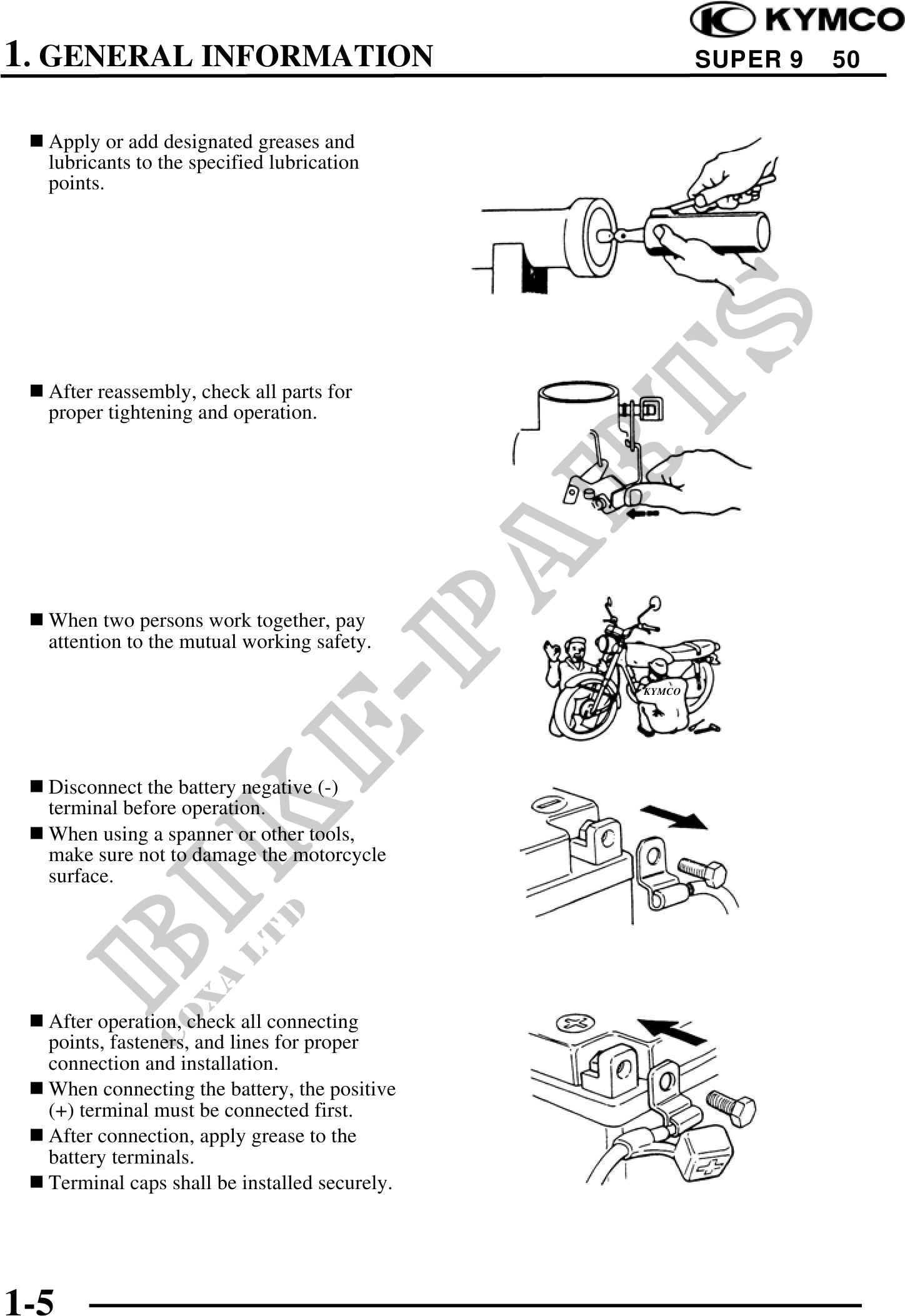 KYMCO

1. GENERAL INFORMATION

SUPER 9 50

■ Apply or add designated greases and lubricants to the specified lubrication points.

■ After reassembly, check all parts for proper tightening and operation.

■ When two persons work together, pay attention to the mutual working safety.

KYMCO

■ Disconnect the battery negative (-) terminal before operation.

■ When using a spanner or other tools, make sure not to damage the motorcycle surface.

■ After operation, check all connecting points, fasteners, and lines for proper connection and installation.

■ When connecting the battery, the positive (+) terminal must be connected first.

■ After connection, apply grease to the battery terminals.

■ Terminal caps shall be installed securely.

BIKE-PARTS

COXA LTD

1-5