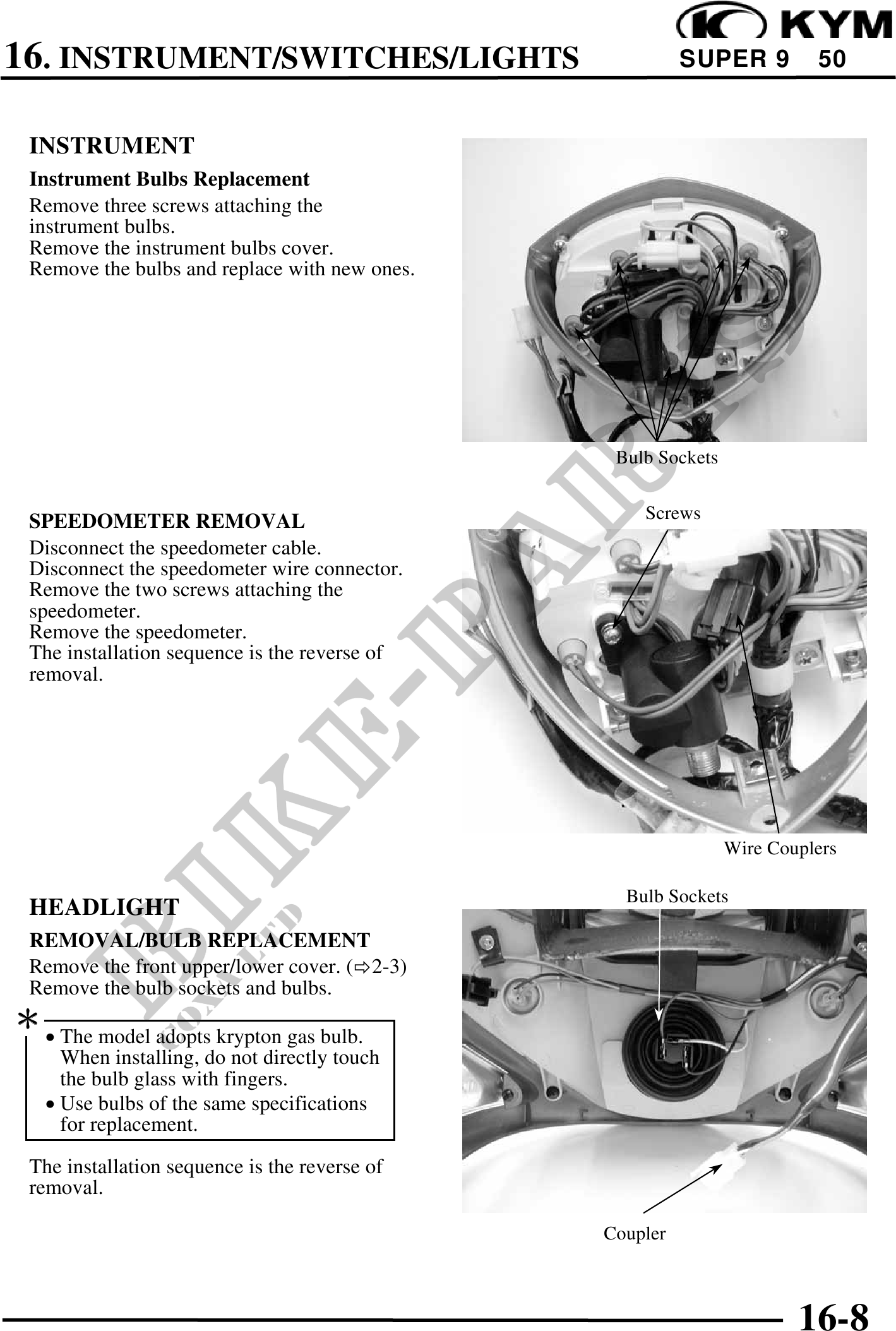 KYM

16. INSTRUMENT/SWITCHES/LIGHTS

SUPER 9 50

INSTRUMENT

Instrument Bulbs Replacement

Remove three screws attaching the instrument bulbs.
Remove the instrument bulbs cover.
Remove the bulbs and replace with new ones.

Bulb Sockets

SPEEDOMETER REMOVAL

Disconnect the speedometer cable.
Disconnect the speedometer wire connector.
Remove the two screws attaching the speedometer.
Remove the speedometer.
The installation sequence is the reverse of removal.

Screws

Wire Couplers

HEADLIGHT

REMOVAL/BULB REPLACEMENT

Remove the front upper/lower cover. (⇨2-3)
Remove the bulb sockets and bulbs.

*

• The model adopts krypton gas bulb. When installing, do not directly touch the bulb glass with fingers.
• Use bulbs of the same specifications for replacement.

The installation sequence is the reverse of removal.

Bulb Sockets

Coupler

BIKE-PARTS

CO., LTD

16-8