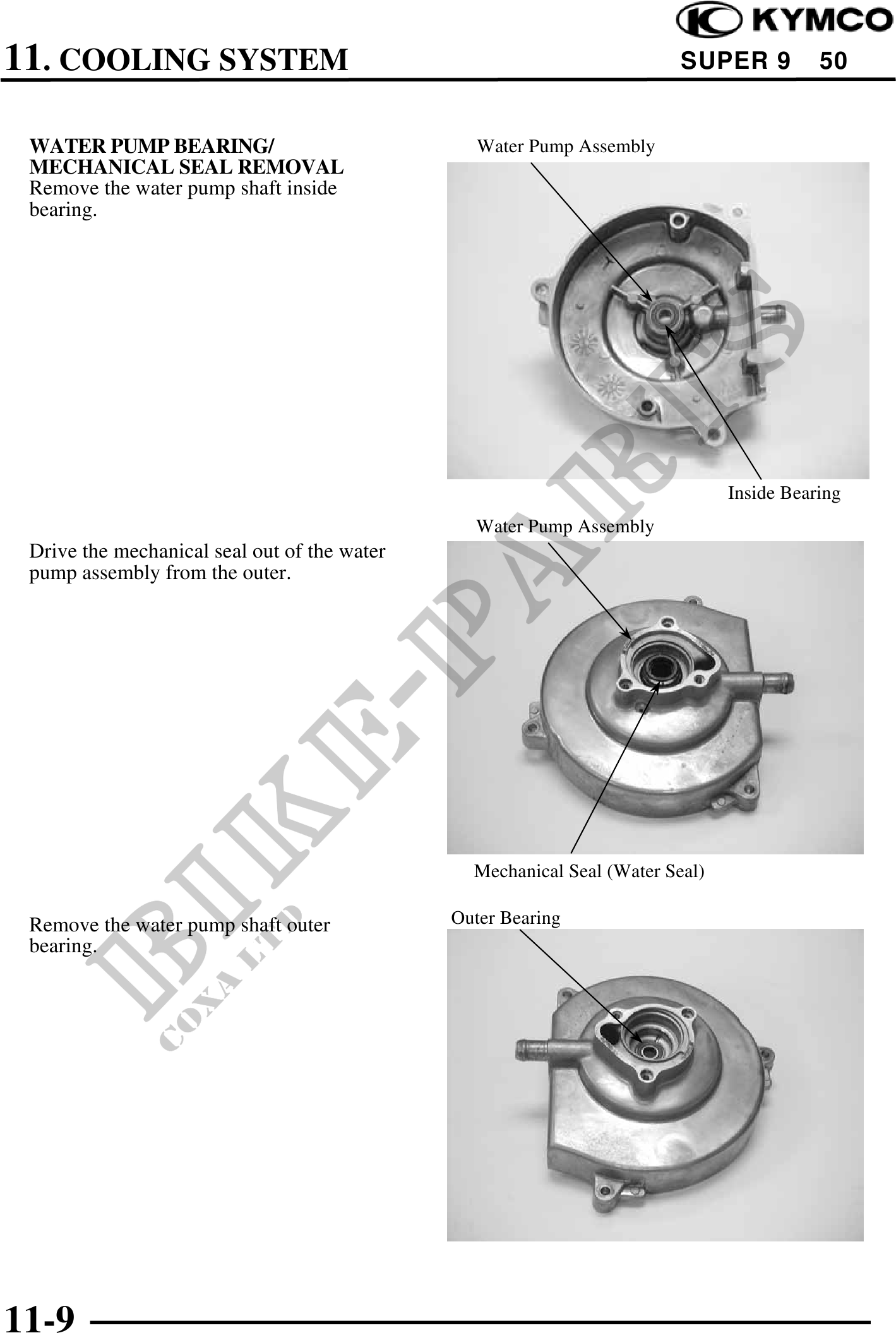 KYMCO

11. COOLING SYSTEM

SUPER 9 50

WATER PUMP BEARING/ MECHANICAL SEAL REMOVAL
Remove the water pump shaft inside bearing.

Water Pump Assembly

Inside Bearing

Drive the mechanical seal out of the water pump assembly from the outer.

Water Pump Assembly

Mechanical Seal (Water Seal)

Remove the water pump shaft outer bearing.

Outer Bearing

BIKE-PARTS
COXA LTD

11-9