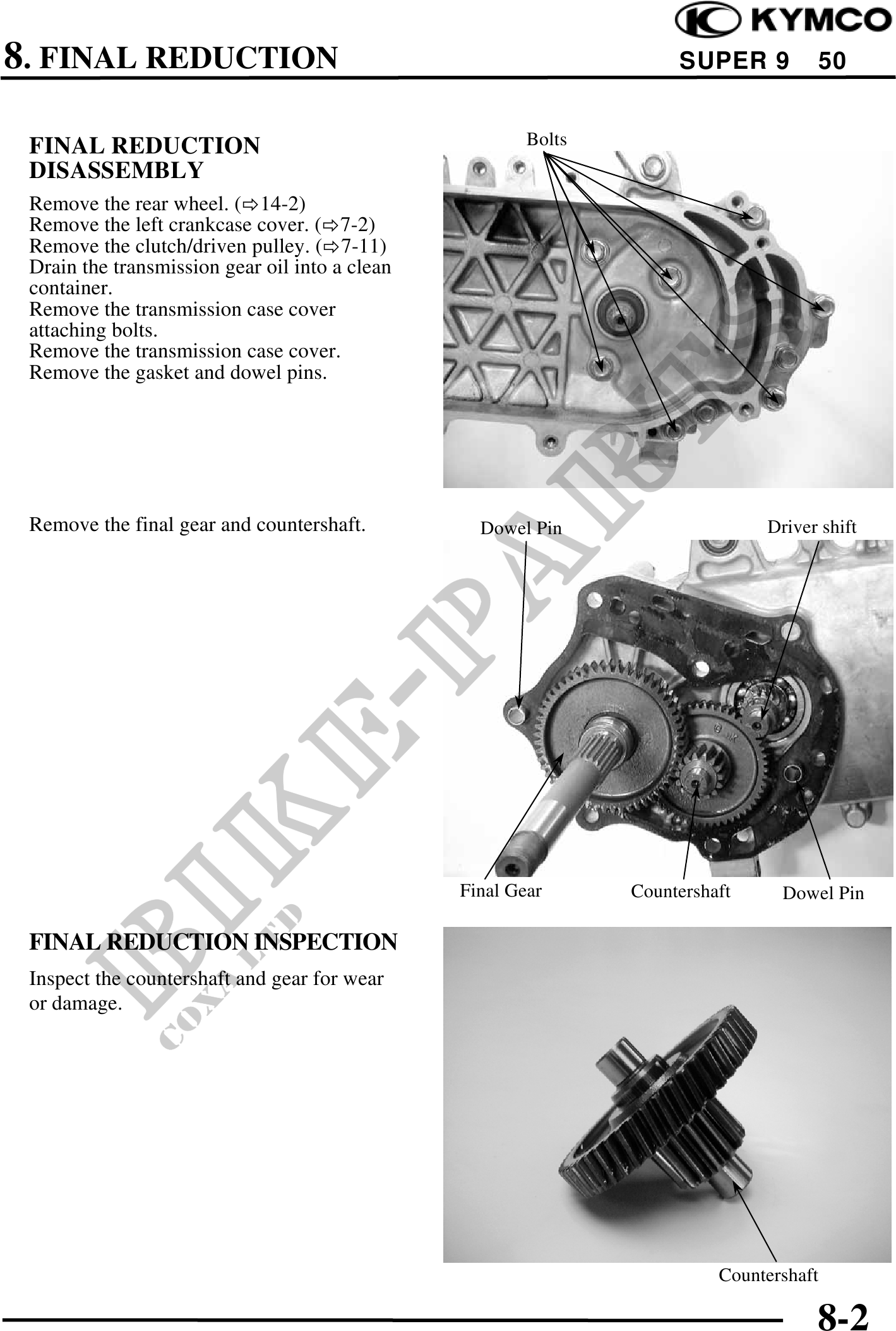 KYMCO

8. FINAL REDUCTION SUPER 9 50

FINAL REDUCTION DISASSEMBLY

Remove the rear wheel. (⇨14-2)
Remove the left crankcase cover. (⇨7-2)
Remove the clutch/driven pulley. (⇨7-11)
Drain the transmission gear oil into a clean container.
Remove the transmission case cover attaching bolts.
Remove the transmission case cover.
Remove the gasket and dowel pins.

Bolts

Remove the final gear and countershaft.

Dowel Pin

Driver shift

Final Gear

Countershaft

Dowel Pin

FINAL REDUCTION INSPECTION

Inspect the countershaft and gear for wear or damage.

Countershaft

BIKE-PARTS
COXA LTD

8-2