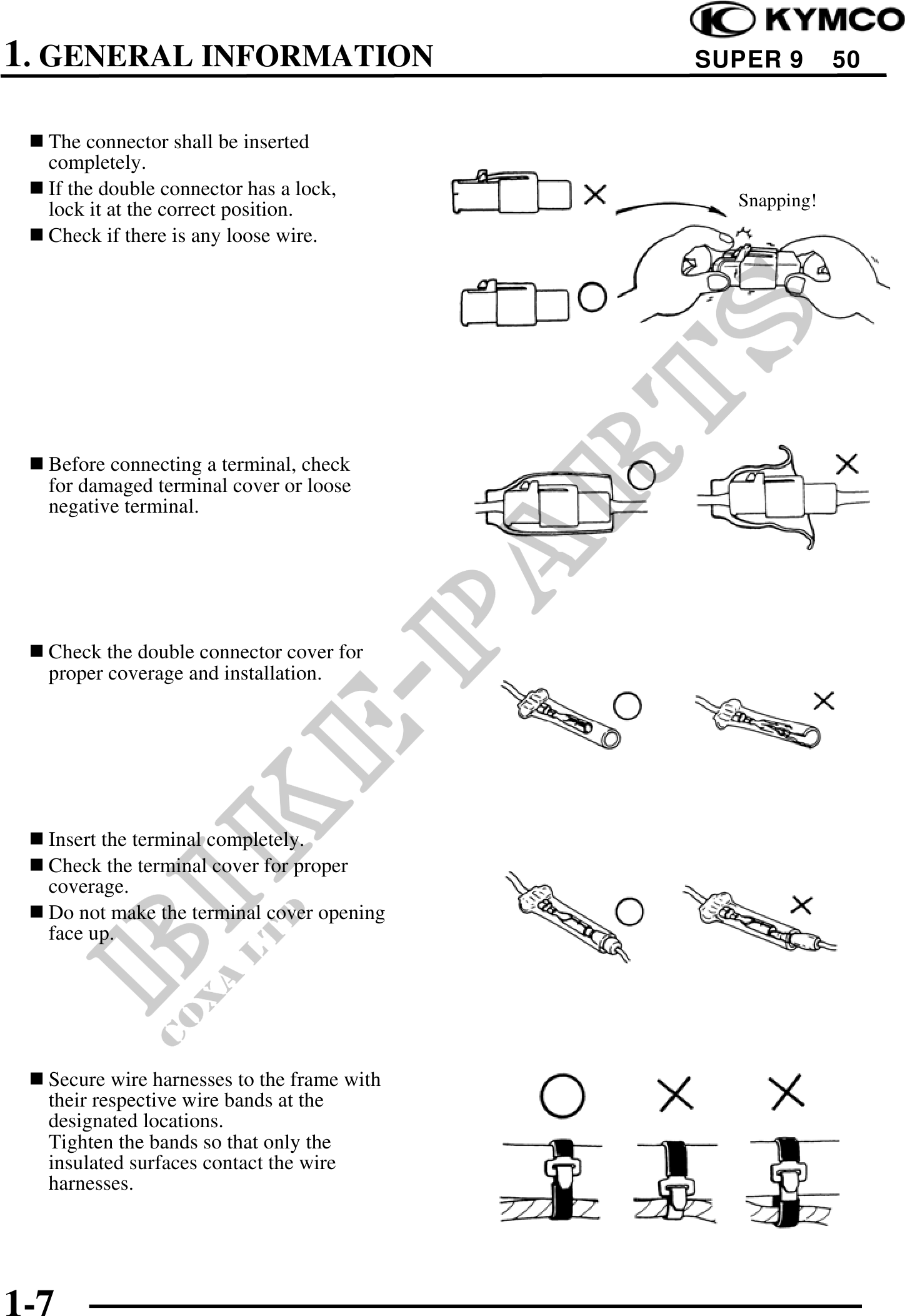 KYMCO

1. GENERAL INFORMATION SUPER 9 50

■ The connector shall be inserted completely.

■ If the double connector has a lock, lock it at the correct position.

■ Check if there is any loose wire.

Snapping!

■ Before connecting a terminal, check for damaged terminal cover or loose negative terminal.

■ Check the double connector cover for proper coverage and installation.

■ Insert the terminal completely.

■ Check the terminal cover for proper coverage.

■ Do not make the terminal cover opening face up.

■ Secure wire harnesses to the frame with their respective wire bands at the designated locations.
Tighten the bands so that only the insulated surfaces contact the wire harnesses.

BIKE-PARTS
COXA LTD

1-7