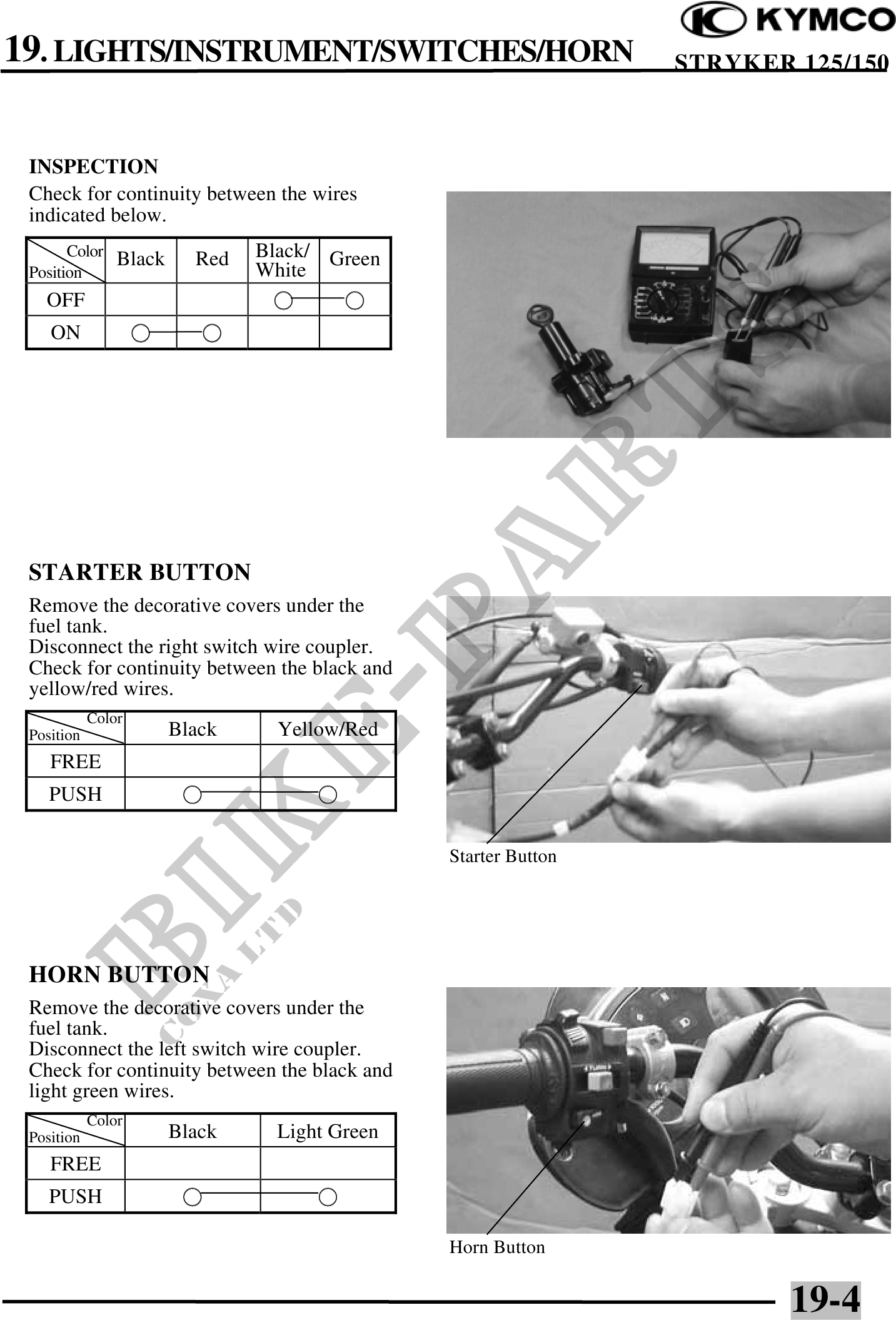 KYMCO

19. LIGHTS/INSTRUMENT/SWITCHES/HORN STRYKER 125/150

INSPECTION
Check for continuity between the wires indicated below.

| Color / Position | Black | Red | Black/ White | Green |
|---|---|---|---|---|
| OFF | | | ○ | ○ |
| ON | ○ | ○ | | |

STARTER BUTTON
Remove the decorative covers under the fuel tank.
Disconnect the right switch wire coupler.
Check for continuity between the black and yellow/red wires.

| Color / Position | Black | Yellow/Red |
|---|---|---|
| FREE | | |
| PUSH | ○ | ○ |

Starter Button

HORN BUTTON
Remove the decorative covers under the fuel tank.
Disconnect the left switch wire coupler.
Check for continuity between the black and light green wires.

| Color / Position | Black | Light Green |
|---|---|---|
| FREE | | |
| PUSH | ○ | ○ |

Horn Button

BIKE-PARTS
COXA LTD

19-4