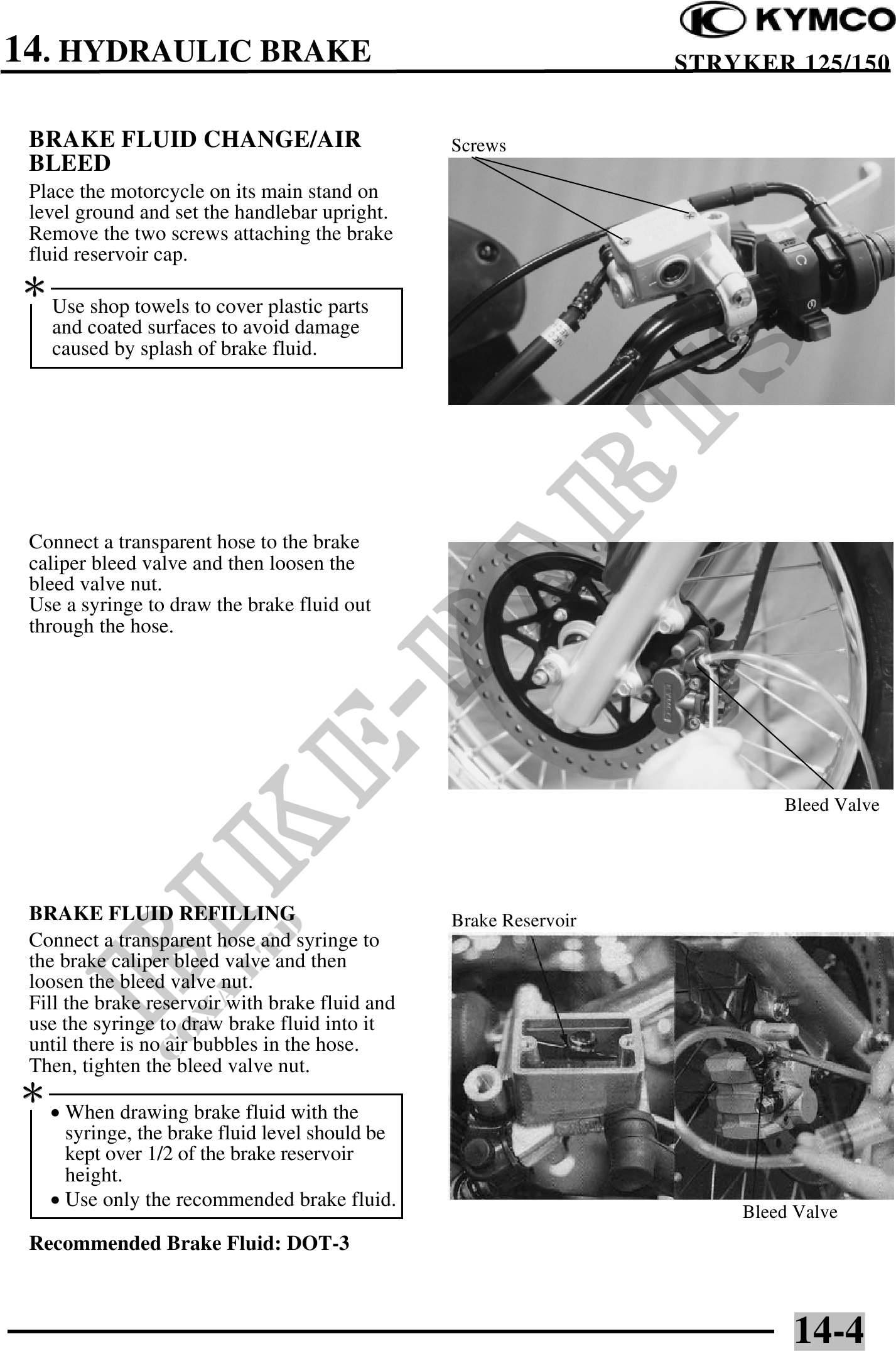 KYMCO

14. HYDRAULIC BRAKE

STRYKER 125/150

BRAKE FLUID CHANGE/AIR BLEED

Place the motorcycle on its main stand on level ground and set the handlebar upright. Remove the two screws attaching the brake fluid reservoir cap.

*

Use shop towels to cover plastic parts and coated surfaces to avoid damage caused by splash of brake fluid.

Screws

Connect a transparent hose to the brake caliper bleed valve and then loosen the bleed valve nut.
Use a syringe to draw the brake fluid out through the hose.

Bleed Valve

BRAKE FLUID REFILLING

Connect a transparent hose and syringe to the brake caliper bleed valve and then loosen the bleed valve nut.
Fill the brake reservoir with brake fluid and use the syringe to draw brake fluid into it until there is no air bubbles in the hose.
Then, tighten the bleed valve nut.

*

• When drawing brake fluid with the syringe, the brake fluid level should be kept over 1/2 of the brake reservoir height.
• Use only the recommended brake fluid.

Recommended Brake Fluid: DOT-3

Brake Reservoir

Bleed Valve

BIKE-PARTS

14-4