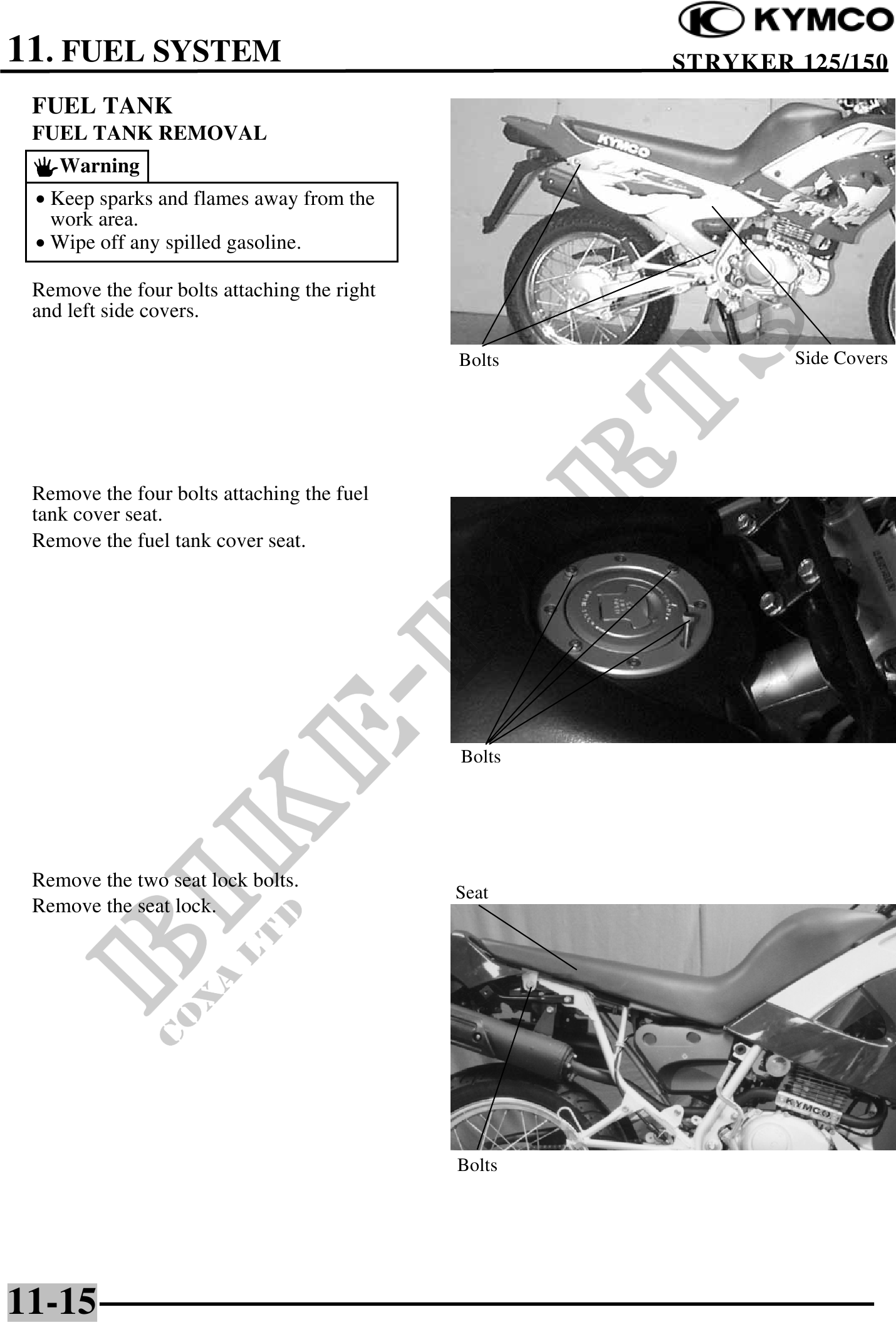 KYMCO

11. FUEL SYSTEM

STRYKER 125/150

FUEL TANK
FUEL TANK REMOVAL

Warning

• Keep sparks and flames away from the work area.
• Wipe off any spilled gasoline.

Remove the four bolts attaching the right and left side covers.

KYMCO

Bolts

Side Covers

Remove the four bolts attaching the fuel tank cover seat.
Remove the fuel tank cover seat.

Bolts

Remove the two seat lock bolts.
Remove the seat lock.

Seat

KYMCO

Bolts

BIKE-PARTS
COXA LTD

11-15