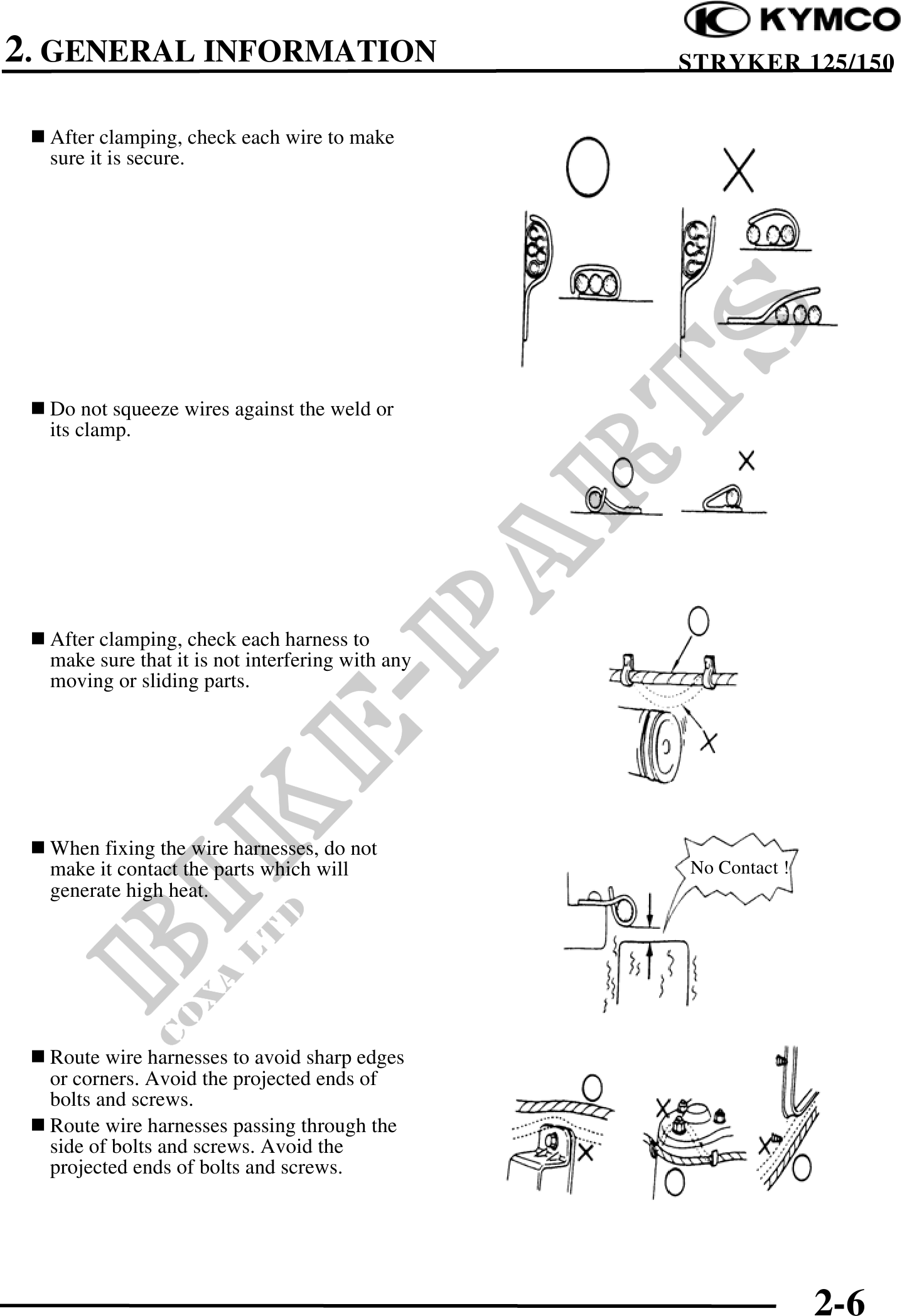 KYMCO

2. GENERAL INFORMATION

STRYKER 125/150

■ After clamping, check each wire to make sure it is secure.

■ Do not squeeze wires against the weld or its clamp.

■ After clamping, check each harness to make sure that it is not interfering with any moving or sliding parts.

■ When fixing the wire harnesses, do not make it contact the parts which will generate high heat.

No Contact !

■ Route wire harnesses to avoid sharp edges or corners. Avoid the projected ends of bolts and screws.

■ Route wire harnesses passing through the side of bolts and screws. Avoid the projected ends of bolts and screws.

BIKE-PARTS
COXA LTD

2-6