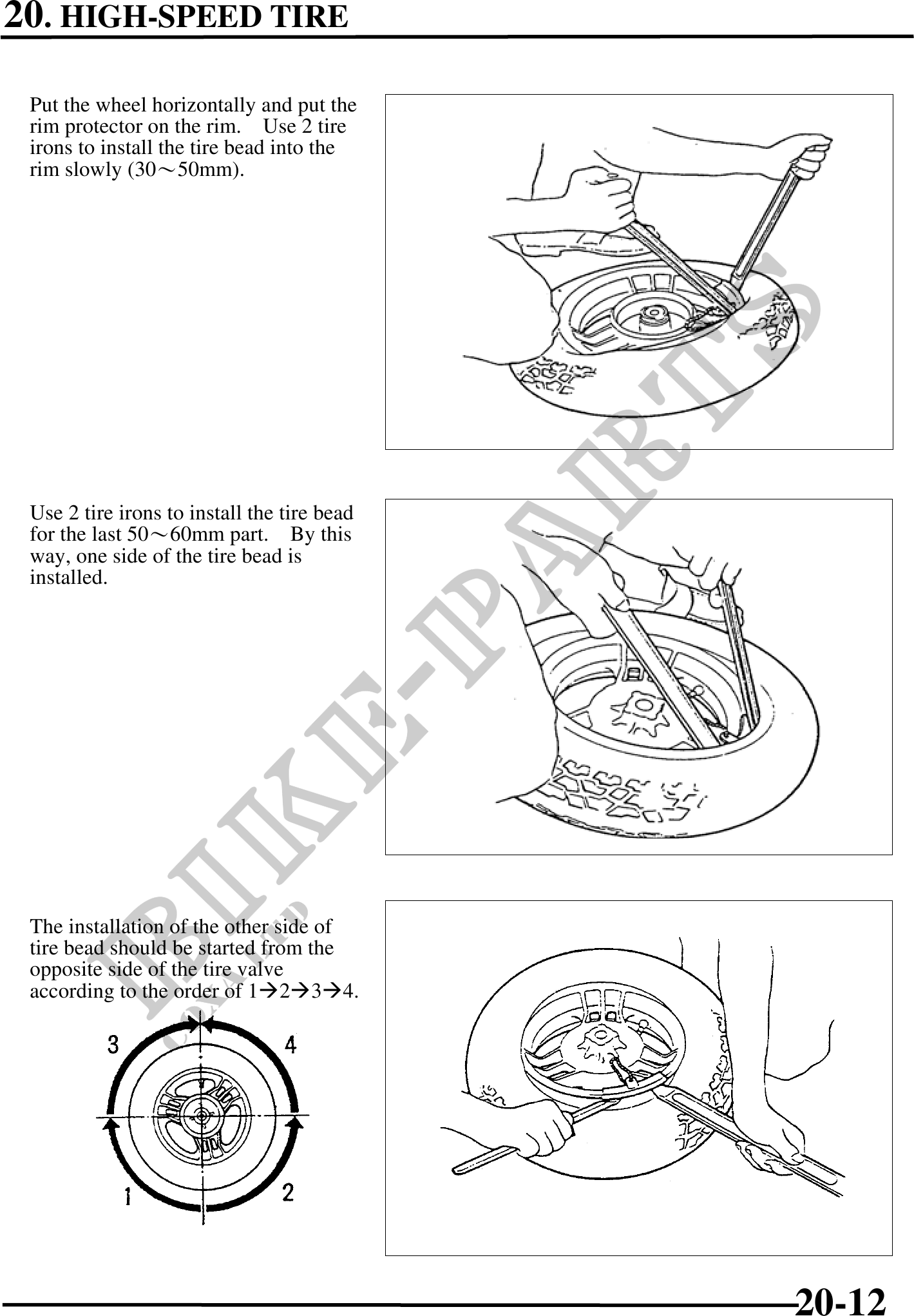 20. HIGH-SPEED TIRE

Put the wheel horizontally and put the rim protector on the rim. Use 2 tire irons to install the tire bead into the rim slowly (30～50mm).

Use 2 tire irons to install the tire bead for the last 50～60mm part. By this way, one side of the tire bead is installed.

The installation of the other side of tire bead should be started from the opposite side of the tire valve according to the order of 1→2→3→4.

3
4
1
2

BIKE-PARTS

20-12