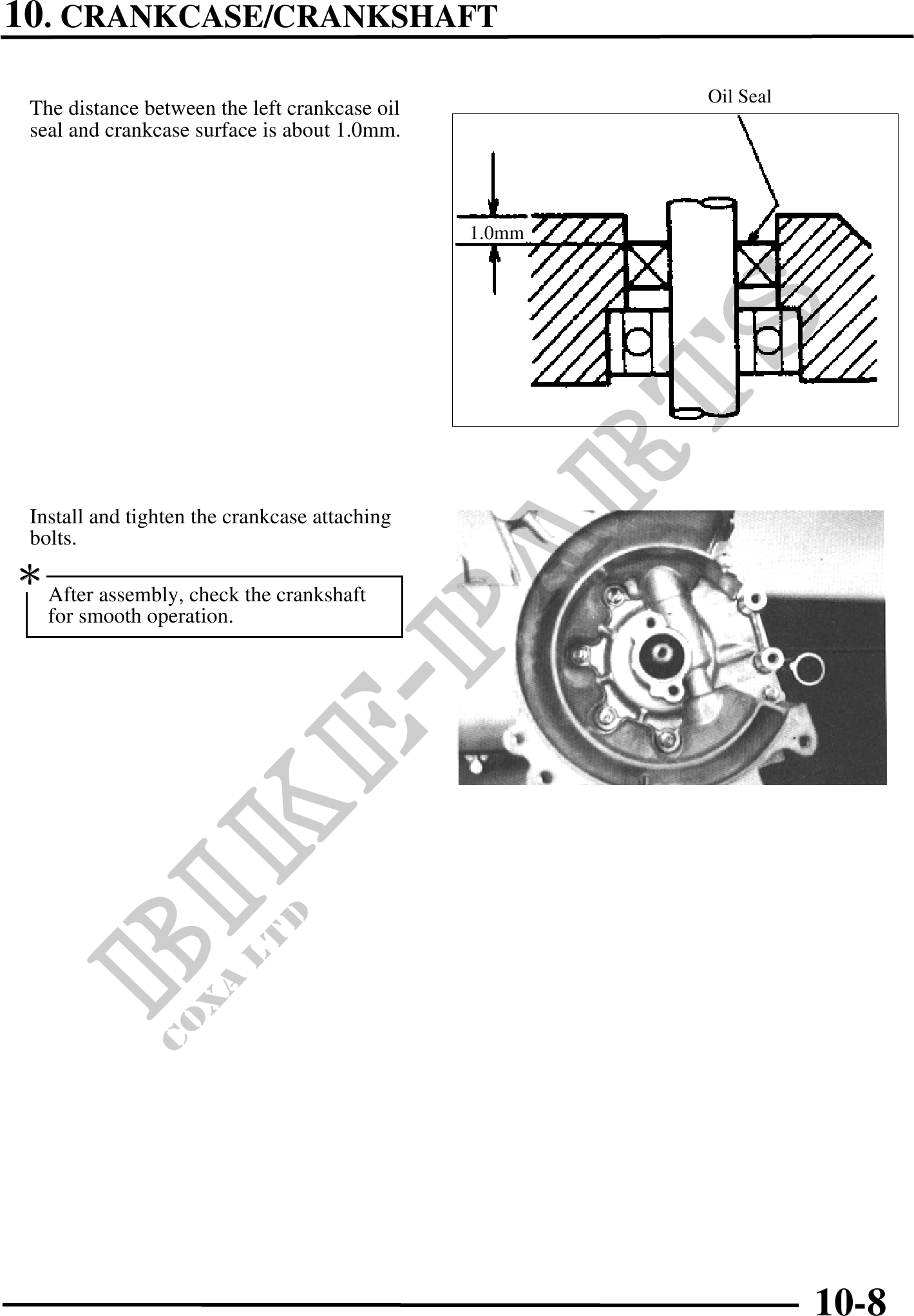 10. CRANKCASE/CRANKSHAFT

The distance between the left crankcase oil seal and crankcase surface is about 1.0mm.

Oil Seal

1.0mm

Install and tighten the crankcase attaching bolts.

*

After assembly, check the crankshaft for smooth operation.

BIKE-PARTS
COXA LTD

10-8