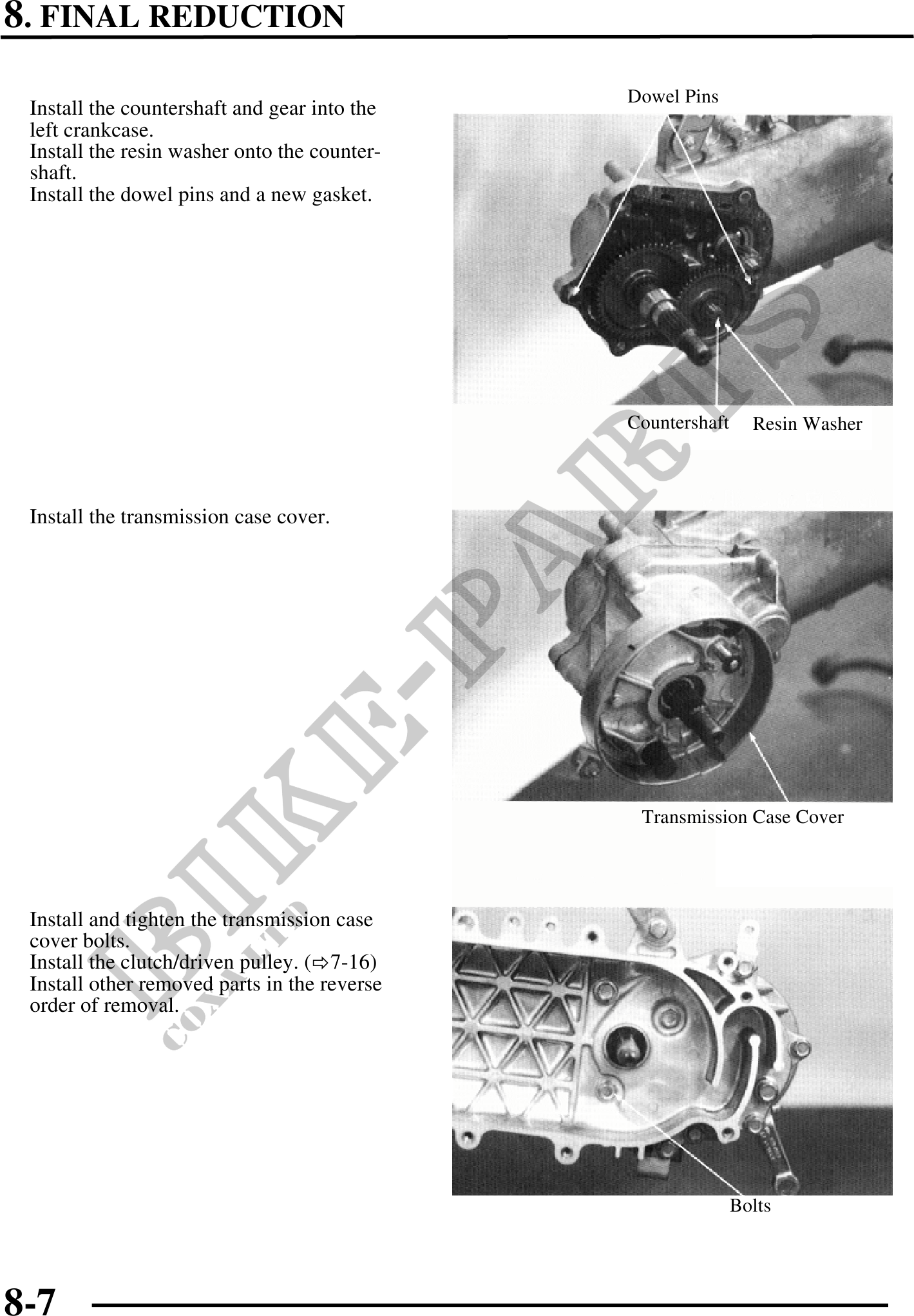 8. FINAL REDUCTION

Install the countershaft and gear into the left crankcase.
Install the resin washer onto the countershaft.
Install the dowel pins and a new gasket.

Dowel Pins

Countershaft Resin Washer

Install the transmission case cover.

Transmission Case Cover

Install and tighten the transmission case cover bolts.
Install the clutch/driven pulley. (⇨7-16)
Install other removed parts in the reverse order of removal.

Bolts

BIKE-PARTS
CO., LTD

8-7