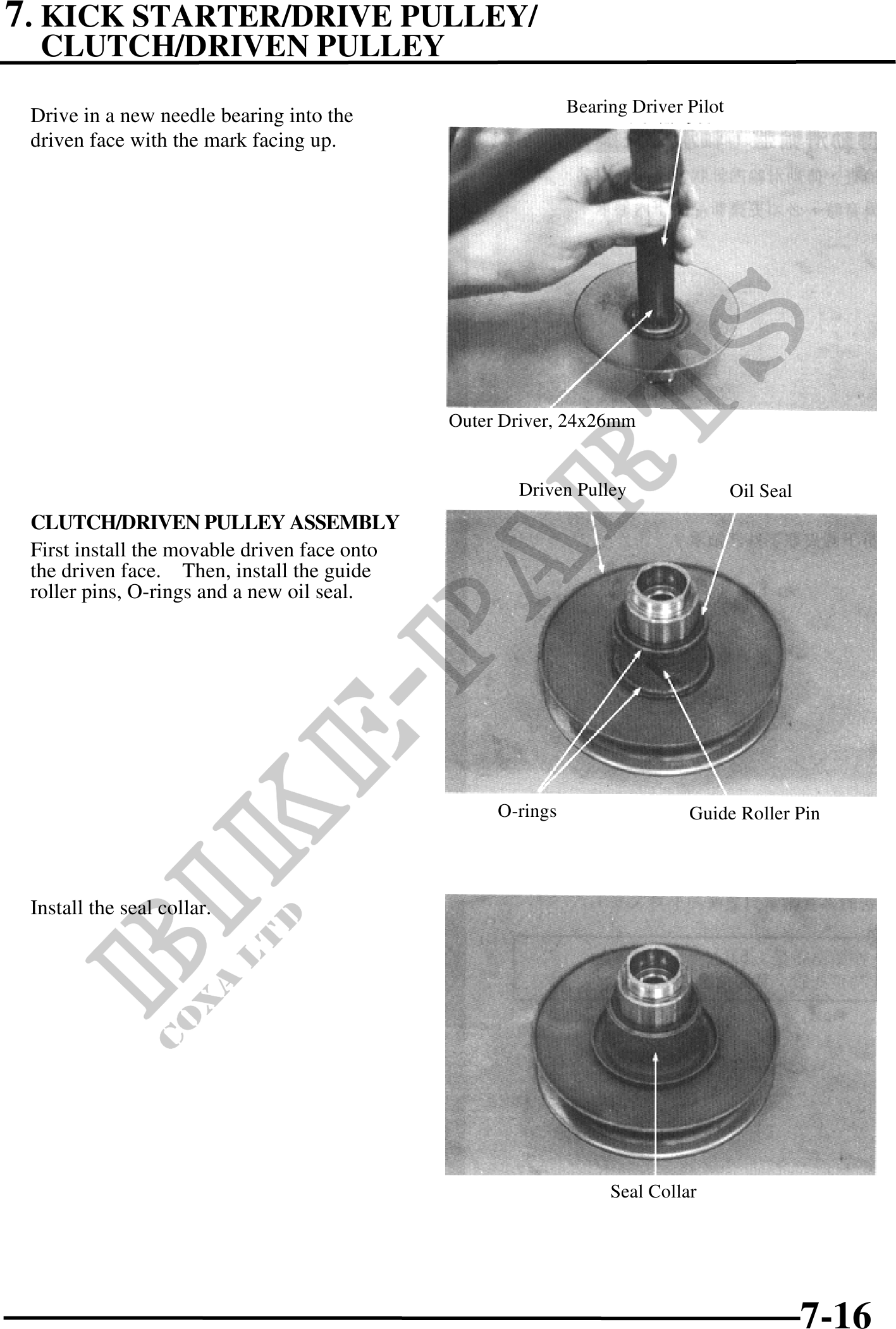 7. KICK STARTER/DRIVE PULLEY/ CLUTCH/DRIVEN PULLEY

Drive in a new needle bearing into the driven face with the mark facing up.

Bearing Driver Pilot

Outer Driver, 24x26mm

CLUTCH/DRIVEN PULLEY ASSEMBLY
First install the movable driven face onto the driven face. Then, install the guide roller pins, O-rings and a new oil seal.

Driven Pulley

Oil Seal

O-rings

Guide Roller Pin

Install the seal collar.

Seal Collar

BIKE-PARTS
COXA LTD

7-16