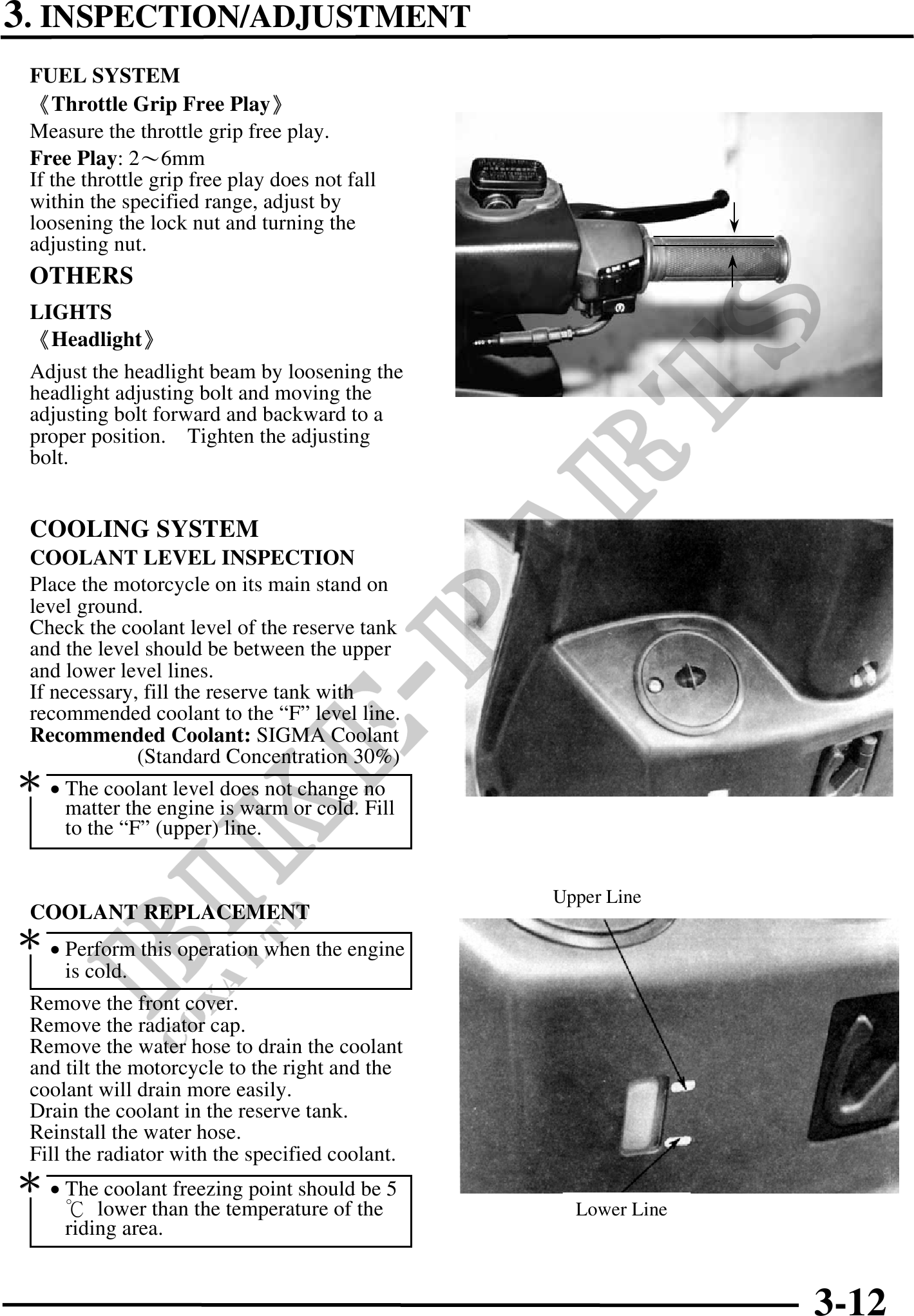 3. INSPECTION/ADJUSTMENT

FUEL SYSTEM
《Throttle Grip Free Play》
Measure the throttle grip free play.
Free Play: 2～6mm
If the throttle grip free play does not fall within the specified range, adjust by loosening the lock nut and turning the adjusting nut.

OTHERS
LIGHTS
《Headlight》
Adjust the headlight beam by loosening the headlight adjusting bolt and moving the adjusting bolt forward and backward to a proper position. Tighten the adjusting bolt.

COOLING SYSTEM
COOLANT LEVEL INSPECTION
Place the motorcycle on its main stand on level ground.
Check the coolant level of the reserve tank and the level should be between the upper and lower level lines.
If necessary, fill the reserve tank with recommended coolant to the “F” level line.
Recommended Coolant: SIGMA Coolant (Standard Concentration 30%)

* • The coolant level does not change no matter the engine is warm or cold. Fill to the “F” (upper) line.

COOLANT REPLACEMENT
* • Perform this operation when the engine is cold.

Remove the front cover.
Remove the radiator cap.
Remove the water hose to drain the coolant and tilt the motorcycle to the right and the coolant will drain more easily.
Drain the coolant in the reserve tank.
Reinstall the water hose.
Fill the radiator with the specified coolant.

* • The coolant freezing point should be 5 ℃ lower than the temperature of the riding area.

Upper Line
Lower Line

BIKE-PARTS

3-12