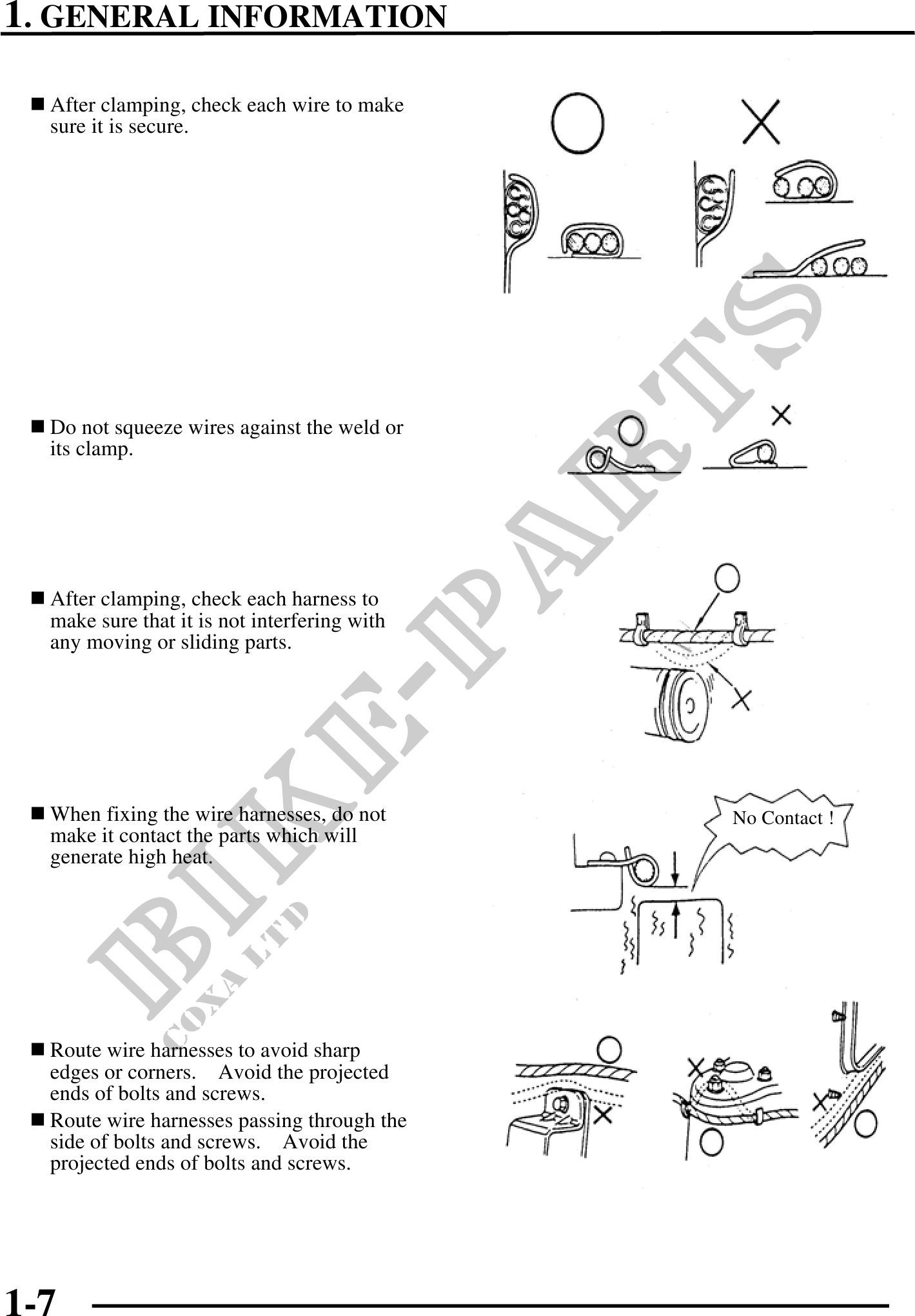 1. GENERAL INFORMATION

■ After clamping, check each wire to make sure it is secure.

■ Do not squeeze wires against the weld or its clamp.

■ After clamping, check each harness to make sure that it is not interfering with any moving or sliding parts.

■ When fixing the wire harnesses, do not make it contact the parts which will generate high heat.

No Contact !

■ Route wire harnesses to avoid sharp edges or corners. Avoid the projected ends of bolts and screws.

■ Route wire harnesses passing through the side of bolts and screws. Avoid the projected ends of bolts and screws.

BIKE-PARTS
COXA LTD

1-7