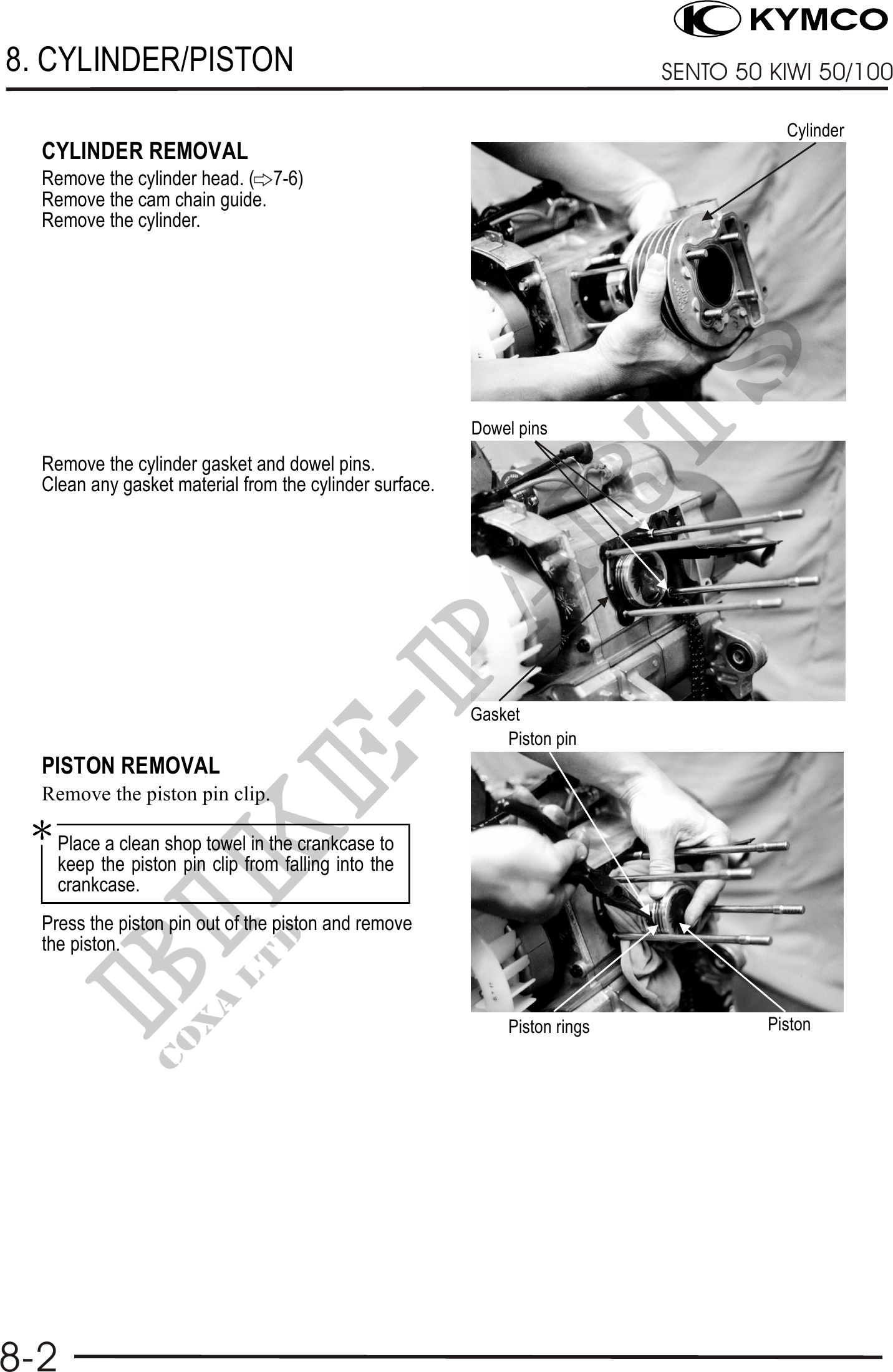 KYMCO

8. CYLINDER/PISTON

SENTO 50 KIWI 50/100

CYLINDER REMOVAL

Remove the cylinder head. (⇨7-6)
Remove the cam chain guide.
Remove the cylinder.

Cylinder

Remove the cylinder gasket and dowel pins.
Clean any gasket material from the cylinder surface.

Dowel pins

Gasket

PISTON REMOVAL

Remove the piston pin clip.

*

Place a clean shop towel in the crankcase to keep the piston pin clip from falling into the crankcase.

Press the piston pin out of the piston and remove the piston.

Piston pin

Piston rings

Piston

BIKE-PARTS

COXA LTD

8-2