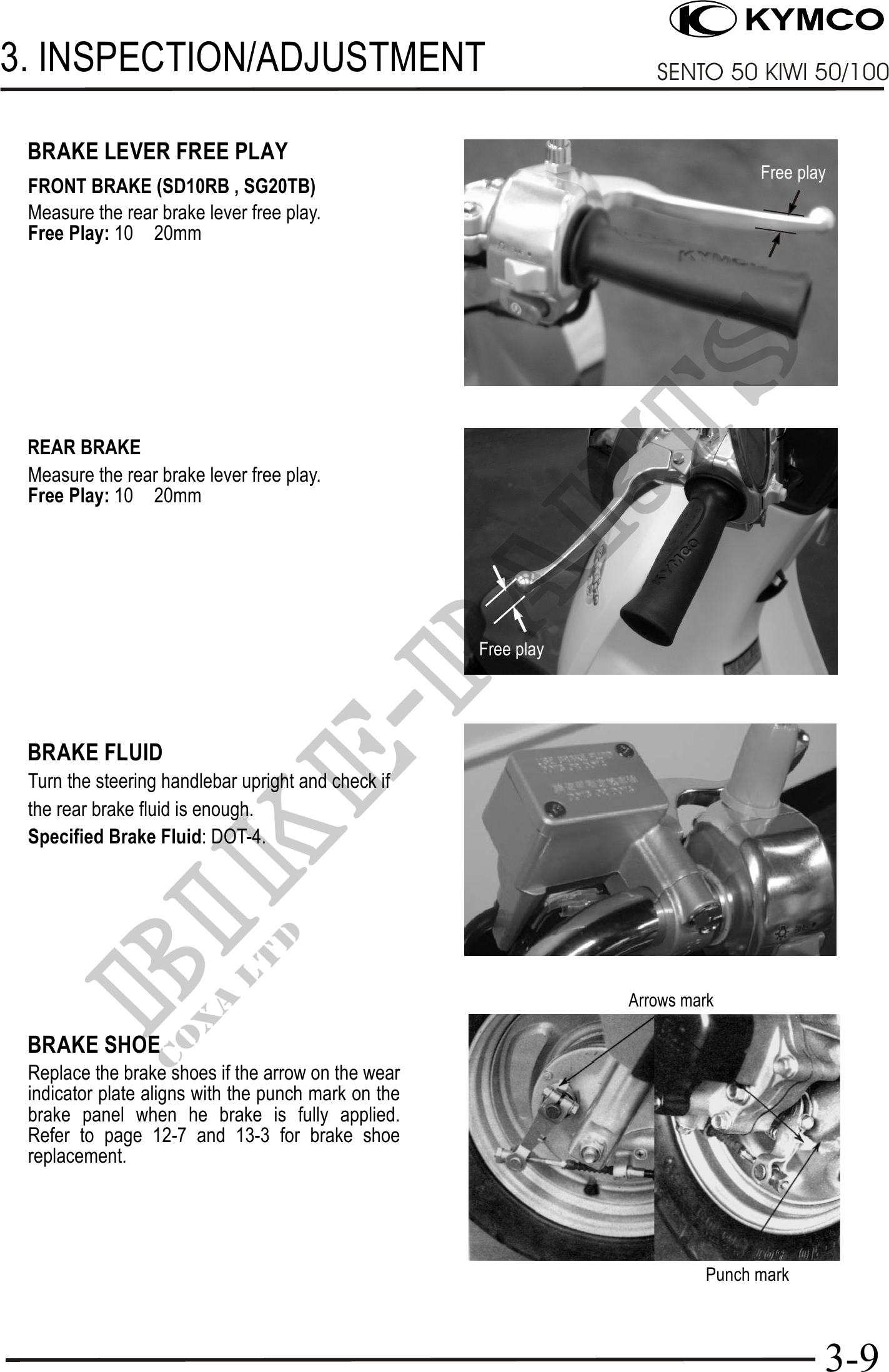 KYMCO

3. INSPECTION/ADJUSTMENT

SENTO 50 KIWI 50/100

BRAKE LEVER FREE PLAY

FRONT BRAKE (SD10RB , SG20TB)

Measure the rear brake lever free play.
**Free Play:** 10 20mm

Free play

REAR BRAKE

Measure the rear brake lever free play.
**Free Play:** 10 20mm

Free play

BRAKE FLUID

Turn the steering handlebar upright and check if the rear brake fluid is enough.

**Specified Brake Fluid**: DOT-4.

BRAKE SHOE

Replace the brake shoes if the arrow on the wear indicator plate aligns with the punch mark on the brake panel when he brake is fully applied. Refer to page 12-7 and 13-3 for brake shoe replacement.

Arrows mark

Punch mark

BIKE-PARTS COXA LTD

3-9