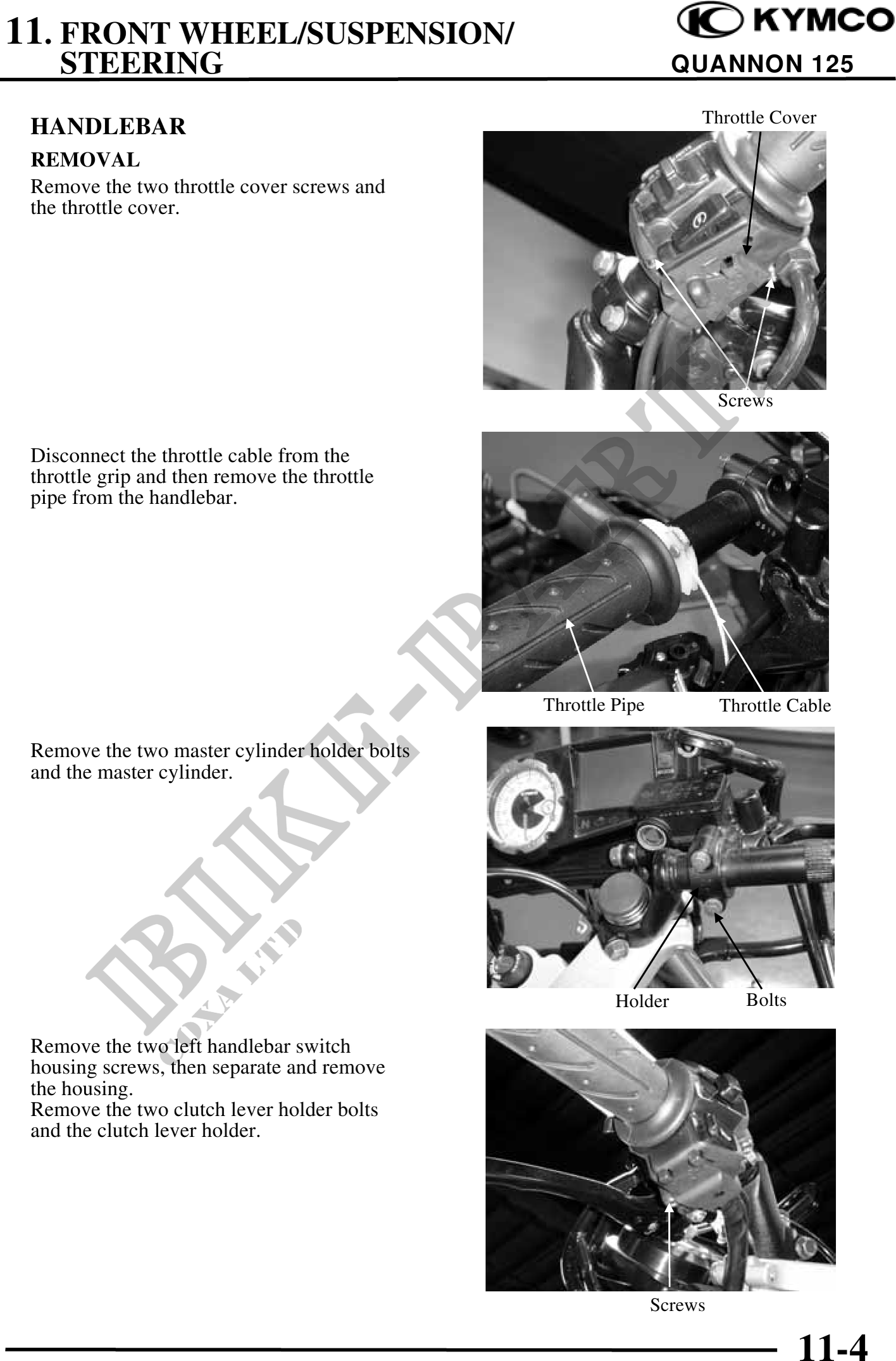 11. FRONT WHEEL/SUSPENSION/ STEERING

KYMCO
QUANNON 125

HANDLEBAR

REMOVAL

Remove the two throttle cover screws and the throttle cover.

Throttle Cover

Screws

Disconnect the throttle cable from the throttle grip and then remove the throttle pipe from the handlebar.

Throttle Pipe

Throttle Cable

Remove the two master cylinder holder bolts and the master cylinder.

Holder

Bolts

Remove the two left handlebar switch housing screws, then separate and remove the housing.
Remove the two clutch lever holder bolts and the clutch lever holder.

Screws

BIKE-PARTS
COXA LTD

11-4