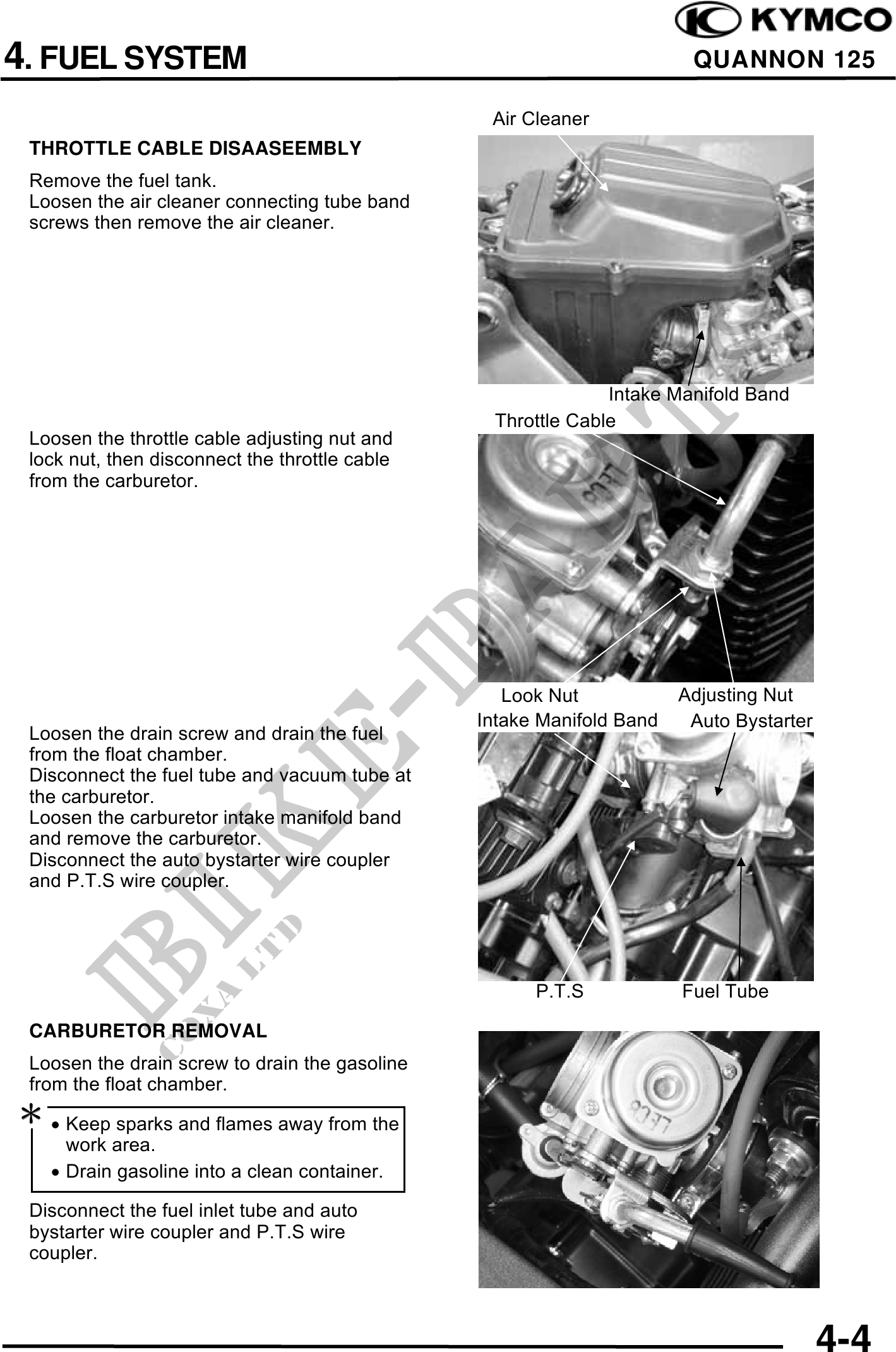 KYMCO

4. FUEL SYSTEM

QUANNON 125

THROTTLE CABLE DISAASEEMBLY

Remove the fuel tank.
Loosen the air cleaner connecting tube band screws then remove the air cleaner.

Air Cleaner

Intake Manifold Band

Loosen the throttle cable adjusting nut and lock nut, then disconnect the throttle cable from the carburetor.

Throttle Cable

Look Nut

Adjusting Nut

Loosen the drain screw and drain the fuel from the float chamber.
Disconnect the fuel tube and vacuum tube at the carburetor.
Loosen the carburetor intake manifold band and remove the carburetor.
Disconnect the auto bystarter wire coupler and P.T.S wire coupler.

Intake Manifold Band

Auto Bystarter

P.T.S

Fuel Tube

CARBURETOR REMOVAL

Loosen the drain screw to drain the gasoline from the float chamber.

*

• Keep sparks and flames away from the work area.
• Drain gasoline into a clean container.

Disconnect the fuel inlet tube and auto bystarter wire coupler and P.T.S wire coupler.

BIKE-PARTS
COXA LTD

4-4