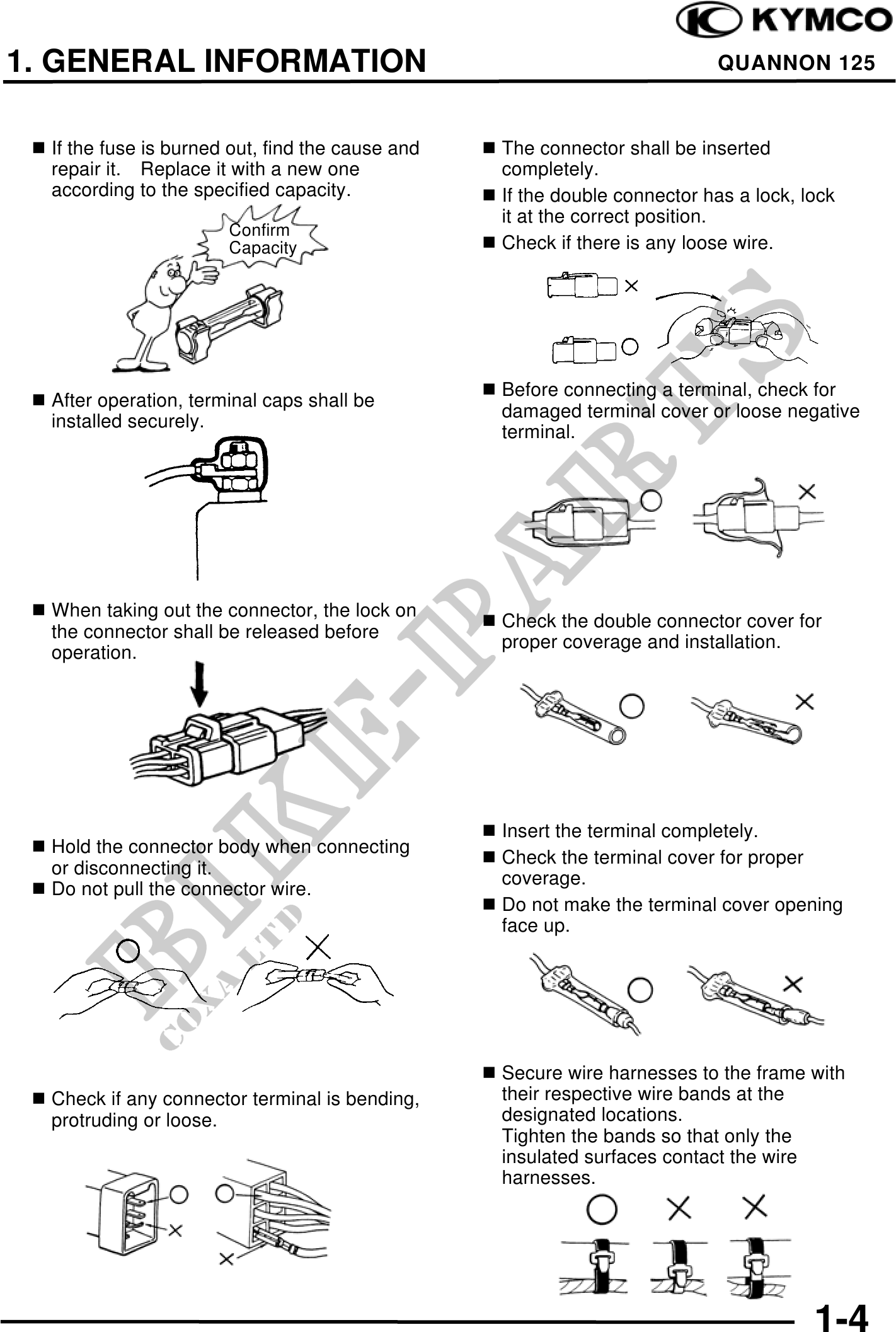 KYMCO

1. GENERAL INFORMATION

QUANNON 125

■ If the fuse is burned out, find the cause and repair it. Replace it with a new one according to the specified capacity.

Confirm Capacity

■ After operation, terminal caps shall be installed securely.

■ When taking out the connector, the lock on the connector shall be released before operation.

■ Hold the connector body when connecting or disconnecting it.
■ Do not pull the connector wire.

■ Check if any connector terminal is bending, protruding or loose.

■ The connector shall be inserted completely.
■ If the double connector has a lock, lock it at the correct position.
■ Check if there is any loose wire.

■ Before connecting a terminal, check for damaged terminal cover or loose negative terminal.

■ Check the double connector cover for proper coverage and installation.

■ Insert the terminal completely.
■ Check the terminal cover for proper coverage.
■ Do not make the terminal cover opening face up.

■ Secure wire harnesses to the frame with their respective wire bands at the designated locations.
Tighten the bands so that only the insulated surfaces contact the wire harnesses.

BIKE-PARTS
COXA LTD

1-4