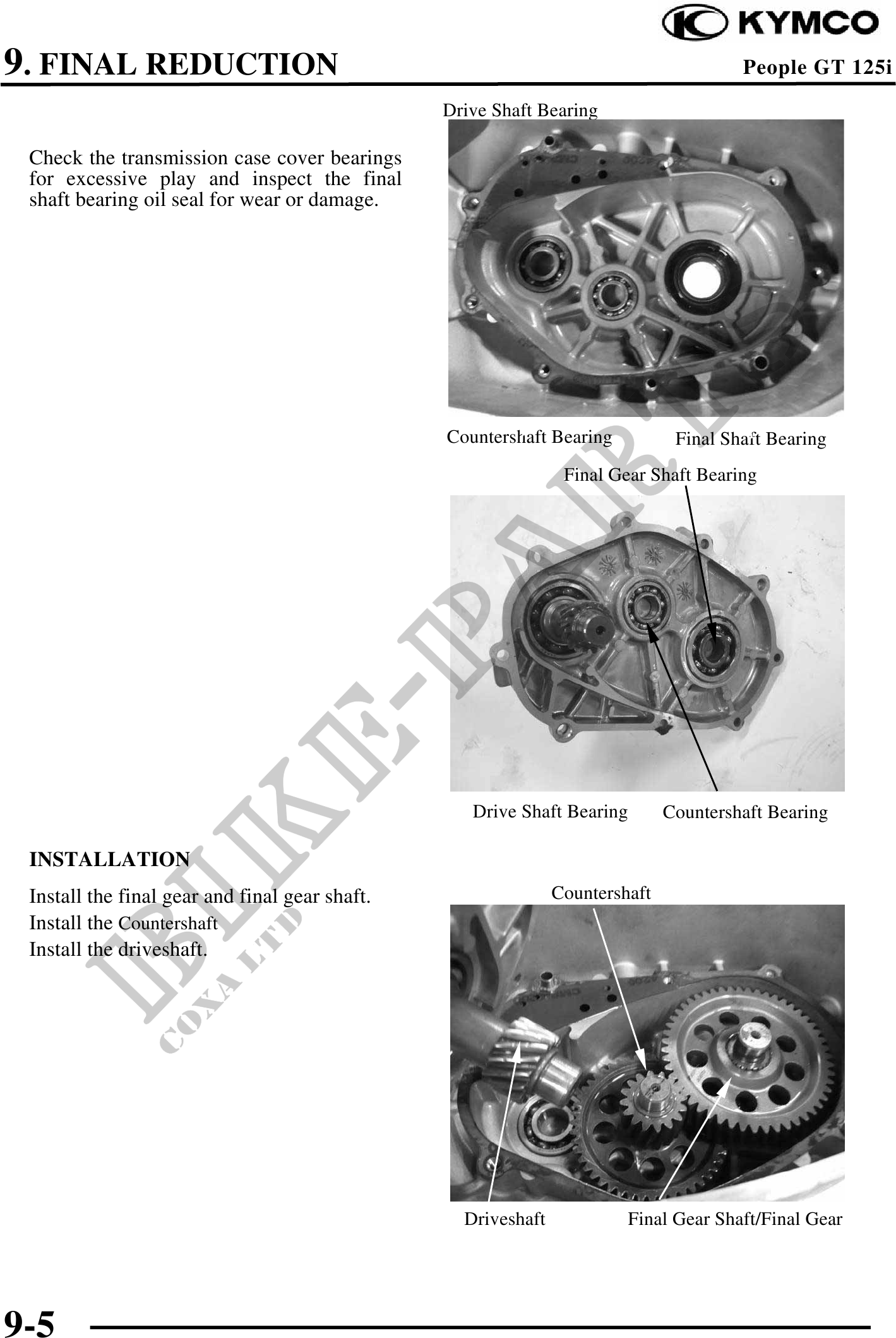 KYMCO

9. FINAL REDUCTION

People GT 125i

Check the transmission case cover bearings for excessive play and inspect the final shaft bearing oil seal for wear or damage.

Drive Shaft Bearing

Countershaft Bearing

Final Shaft Bearing

Final Gear Shaft Bearing

Drive Shaft Bearing

Countershaft Bearing

INSTALLATION

Install the final gear and final gear shaft.
Install the Countershaft
Install the driveshaft.

Countershaft

Driveshaft

Final Gear Shaft/Final Gear

BIKE-PARTS
COXA LTD

9-5