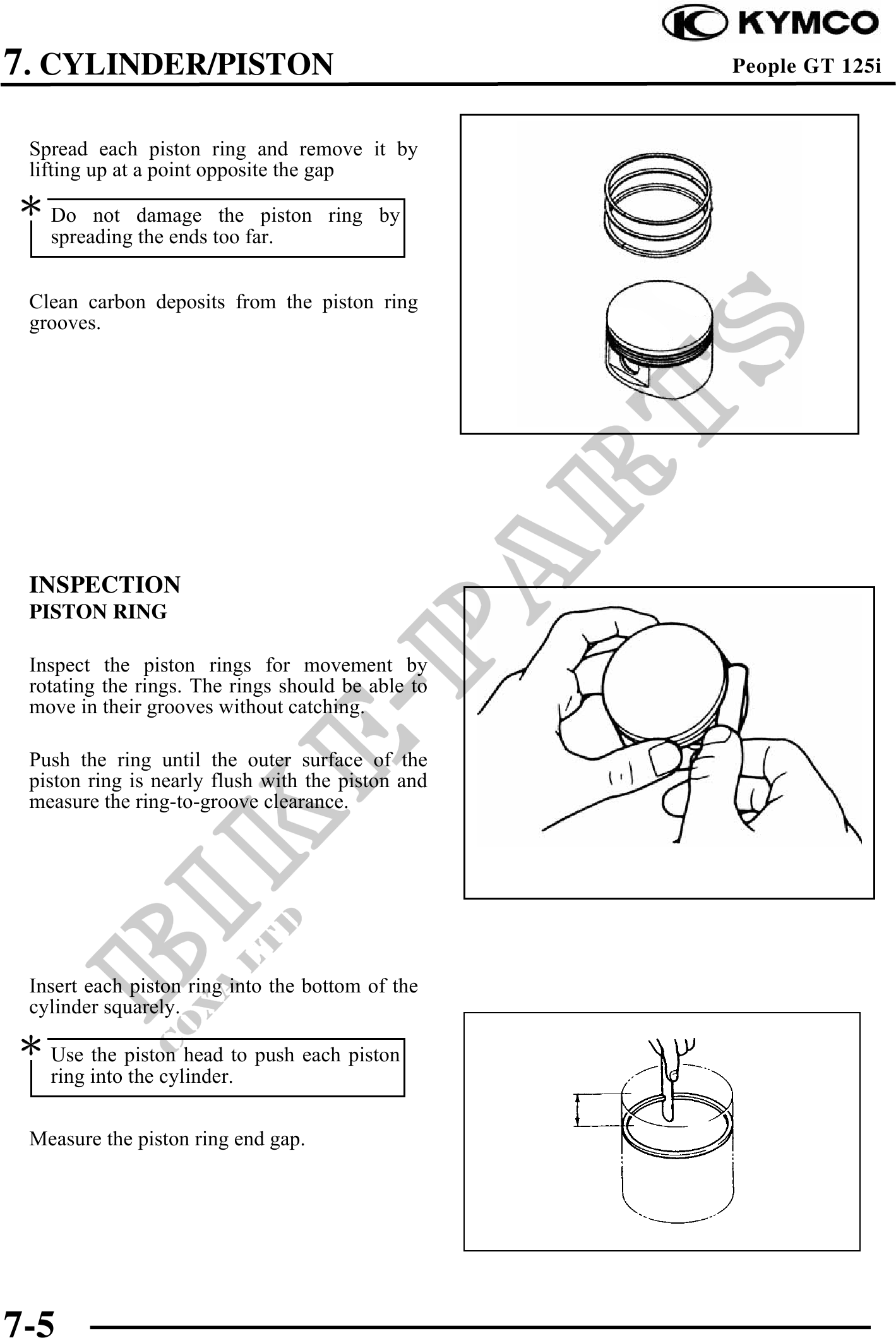 KYMCO

7. CYLINDER/PISTON

People GT 125i

Spread each piston ring and remove it by lifting up at a point opposite the gap

* Do not damage the piston ring by spreading the ends too far.

Clean carbon deposits from the piston ring grooves.

INSPECTION
PISTON RING

Inspect the piston rings for movement by rotating the rings. The rings should be able to move in their grooves without catching.

Push the ring until the outer surface of the piston ring is nearly flush with the piston and measure the ring-to-groove clearance.

Insert each piston ring into the bottom of the cylinder squarely.

* Use the piston head to push each piston ring into the cylinder.

Measure the piston ring end gap.

BIKE-PARTS
COXA LTD

7-5