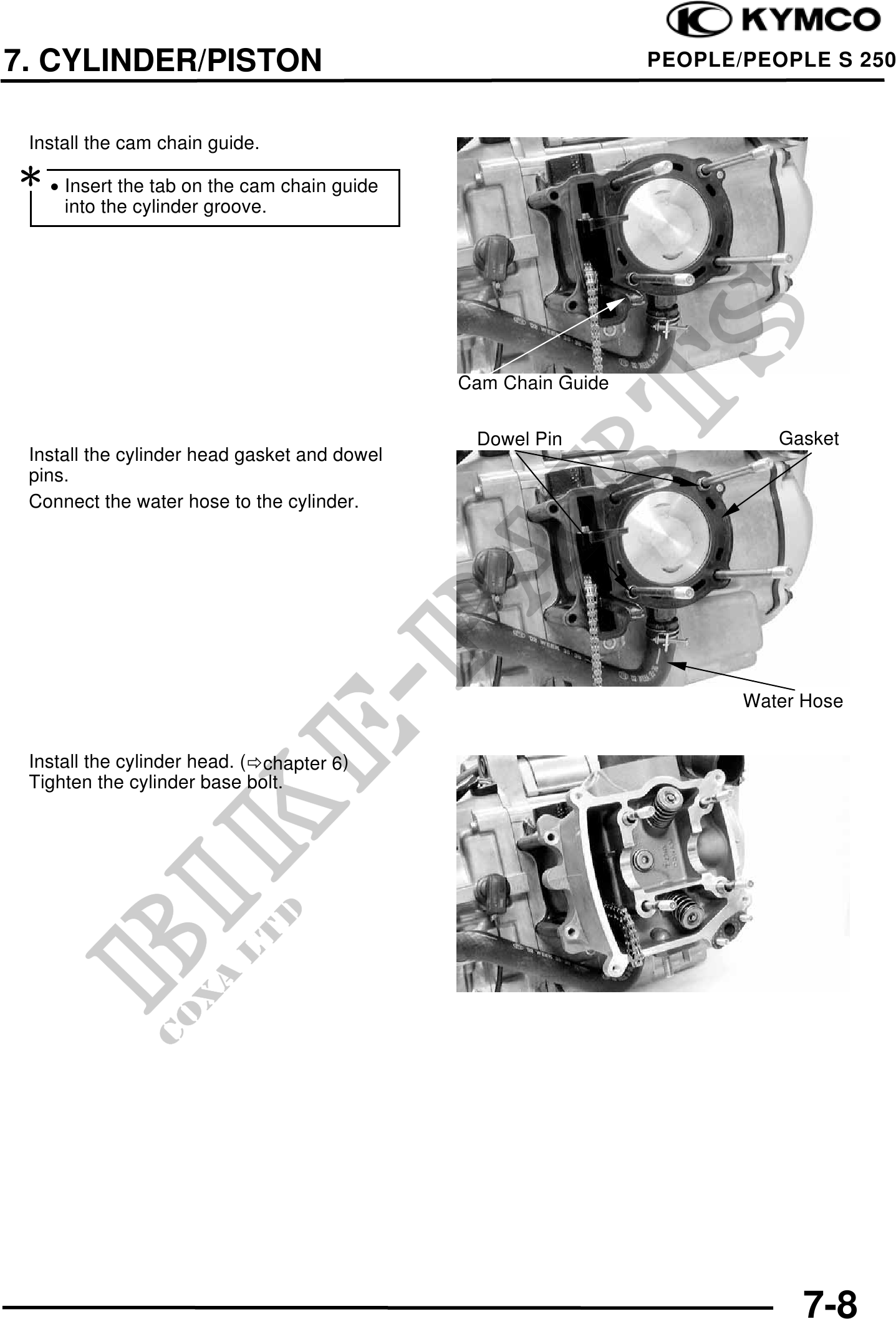 KYMCO

7. CYLINDER/PISTON

PEOPLE/PEOPLE S 250

Install the cam chain guide.

* • Insert the tab on the cam chain guide into the cylinder groove.

Cam Chain Guide

Install the cylinder head gasket and dowel pins.

Connect the water hose to the cylinder.

Dowel Pin

Gasket

Water Hose

Install the cylinder head. (⇨chapter 6)
Tighten the cylinder base bolt.

BIKE-PARTS
COXA LTD

7-8