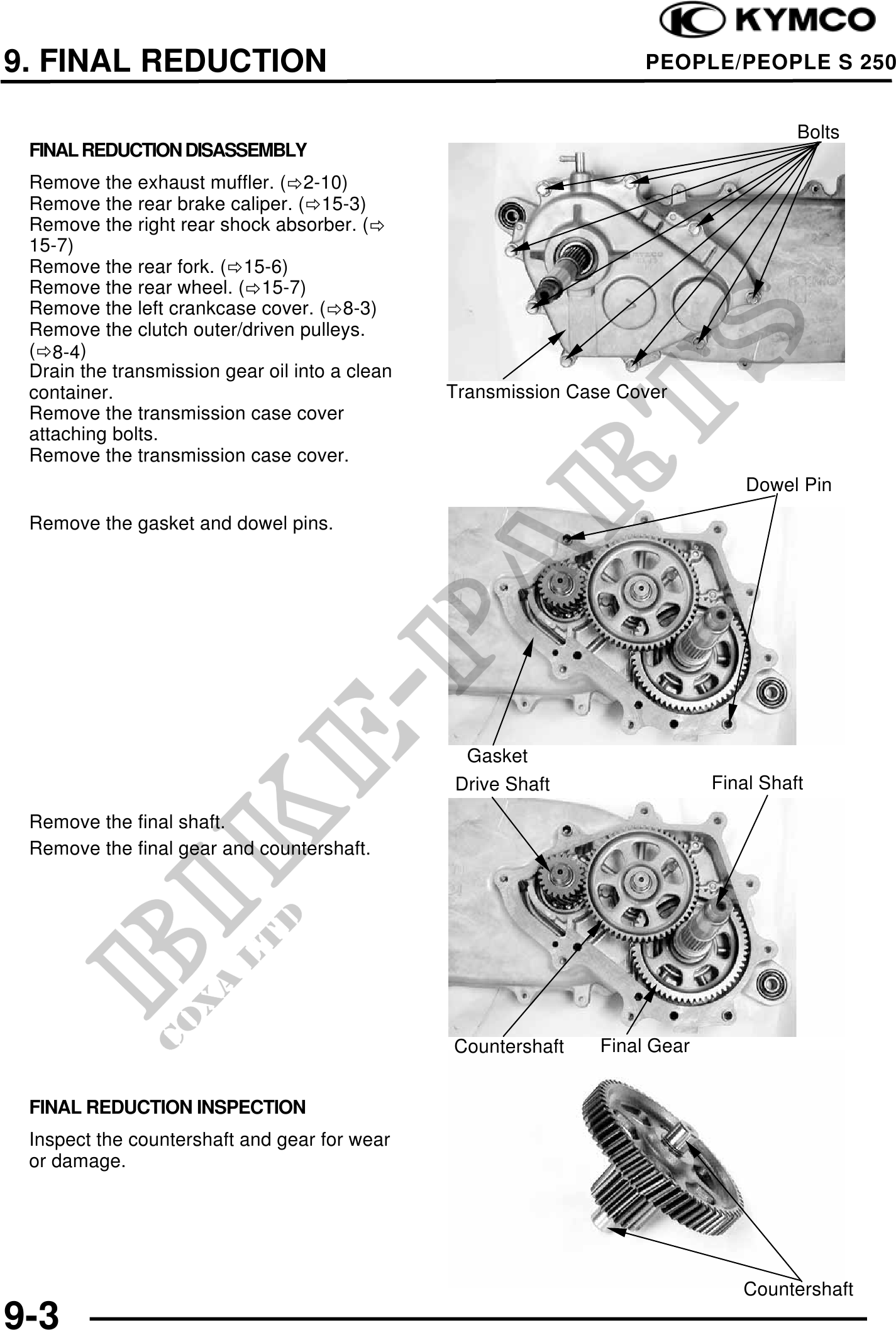 KYMCO

9. FINAL REDUCTION

PEOPLE/PEOPLE S 250

FINAL REDUCTION DISASSEMBLY

Remove the exhaust muffler. (⇨2-10)
Remove the rear brake caliper. (⇨15-3)
Remove the right rear shock absorber. (⇨15-7)
Remove the rear fork. (⇨15-6)
Remove the rear wheel. (⇨15-7)
Remove the left crankcase cover. (⇨8-3)
Remove the clutch outer/driven pulleys. (⇨8-4)
Drain the transmission gear oil into a clean container.
Remove the transmission case cover attaching bolts.
Remove the transmission case cover.

Bolts

Transmission Case Cover

Remove the gasket and dowel pins.

Dowel Pin

Gasket

Remove the final shaft.

Remove the final gear and countershaft.

Drive Shaft

Final Shaft

Countershaft

Final Gear

FINAL REDUCTION INSPECTION

Inspect the countershaft and gear for wear or damage.

Countershaft

BIKE-PARTS
COXA LTD

9-3