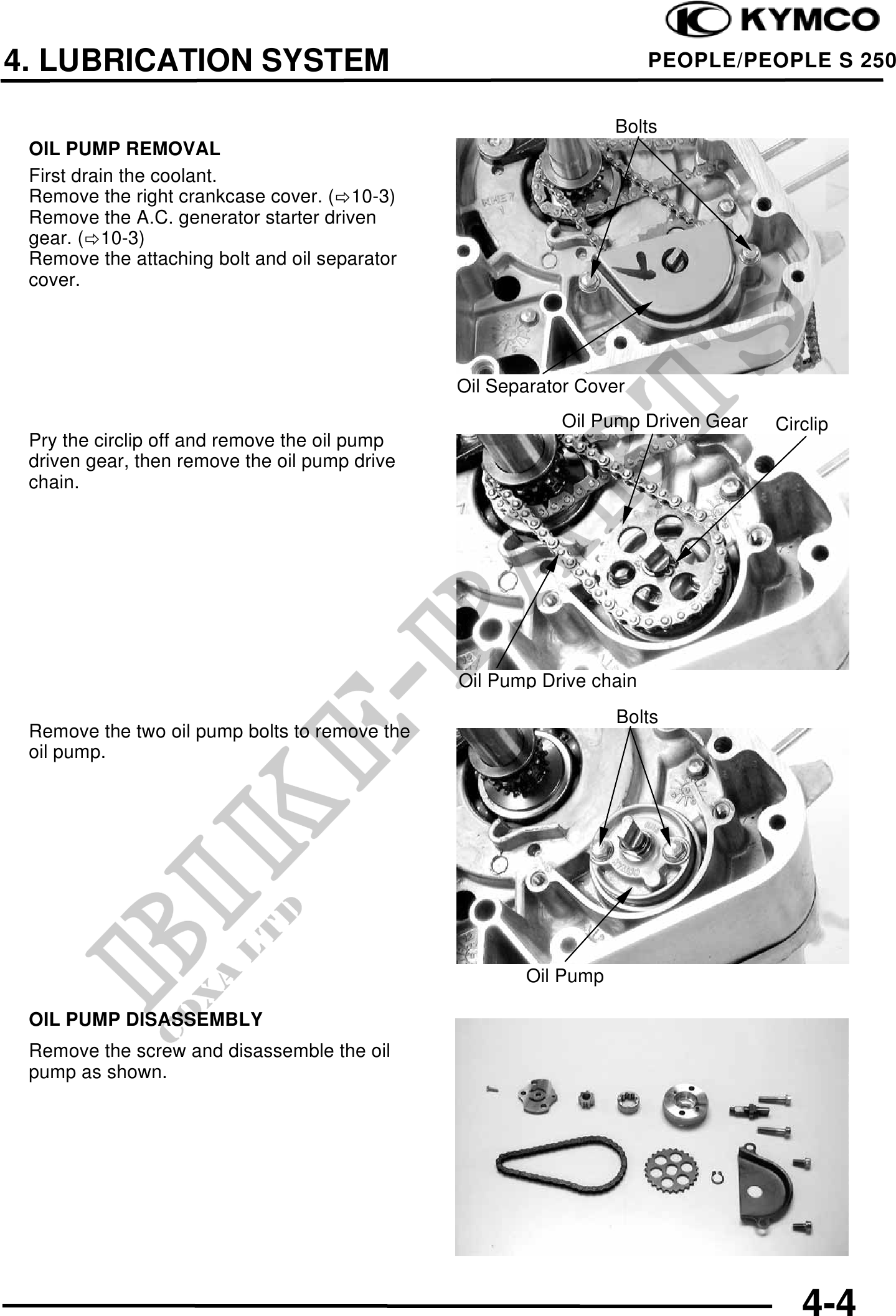 KYMCO

4. LUBRICATION SYSTEM

PEOPLE/PEOPLE S 250

OIL PUMP REMOVAL

First drain the coolant.
Remove the right crankcase cover. (⇨10-3)
Remove the A.C. generator starter driven gear. (⇨10-3)
Remove the attaching bolt and oil separator cover.

Bolts

Oil Separator Cover

Pry the circlip off and remove the oil pump driven gear, then remove the oil pump drive chain.

Oil Pump Driven Gear

Circlip

Oil Pump Drive chain

Remove the two oil pump bolts to remove the oil pump.

Bolts

Oil Pump

OIL PUMP DISASSEMBLY

Remove the screw and disassemble the oil pump as shown.

BIKE-PARTS
COXA LTD

4-4