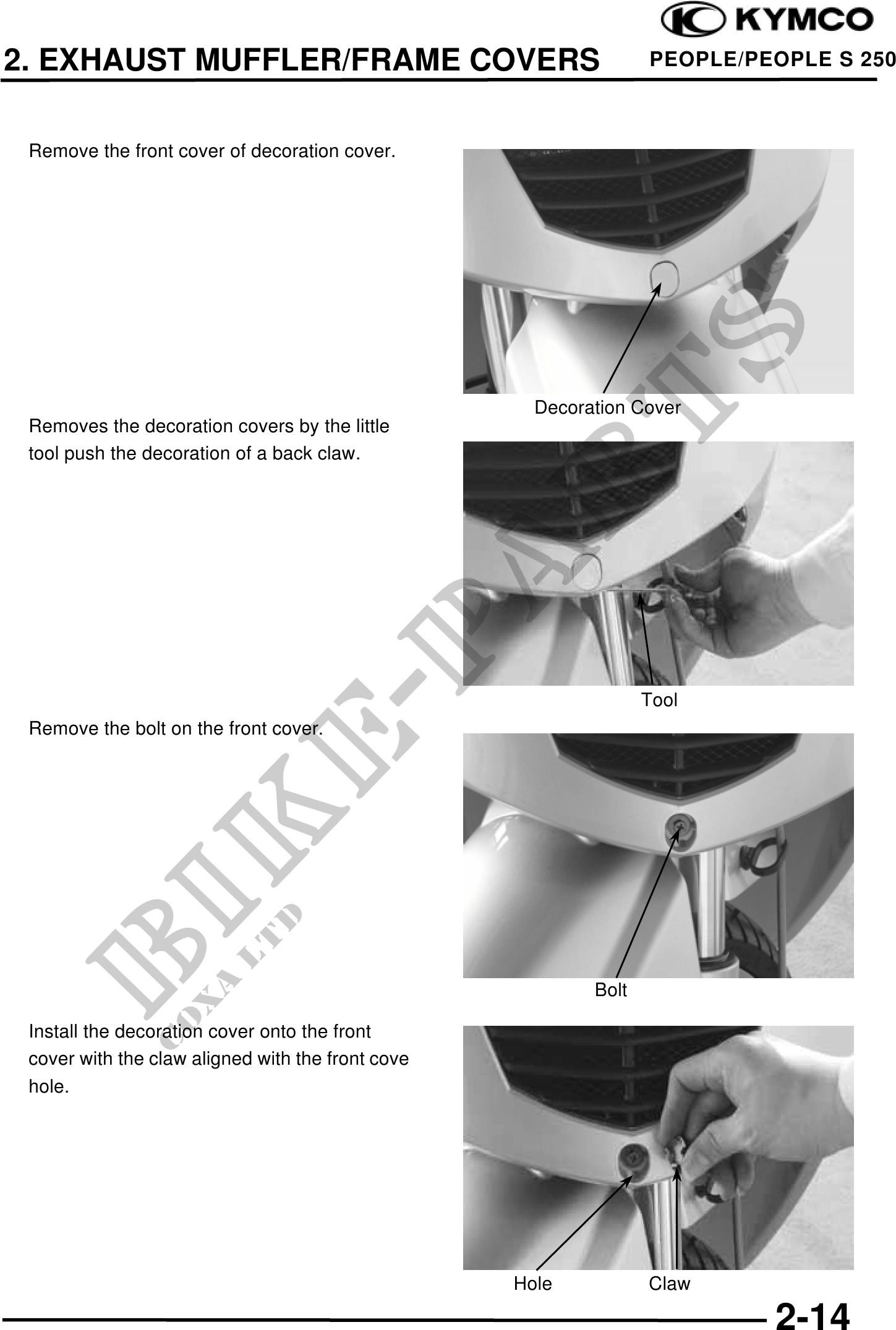 KYMCO

2. EXHAUST MUFFLER/FRAME COVERS

PEOPLE/PEOPLE S 250

Remove the front cover of decoration cover.

Decoration Cover

Removes the decoration covers by the little tool push the decoration of a back claw.

Tool

Remove the bolt on the front cover.

Bolt

Install the decoration cover onto the front cover with the claw aligned with the front cove hole.

Hole

Claw

BIKE-PARTS
COXA LTD

2-14