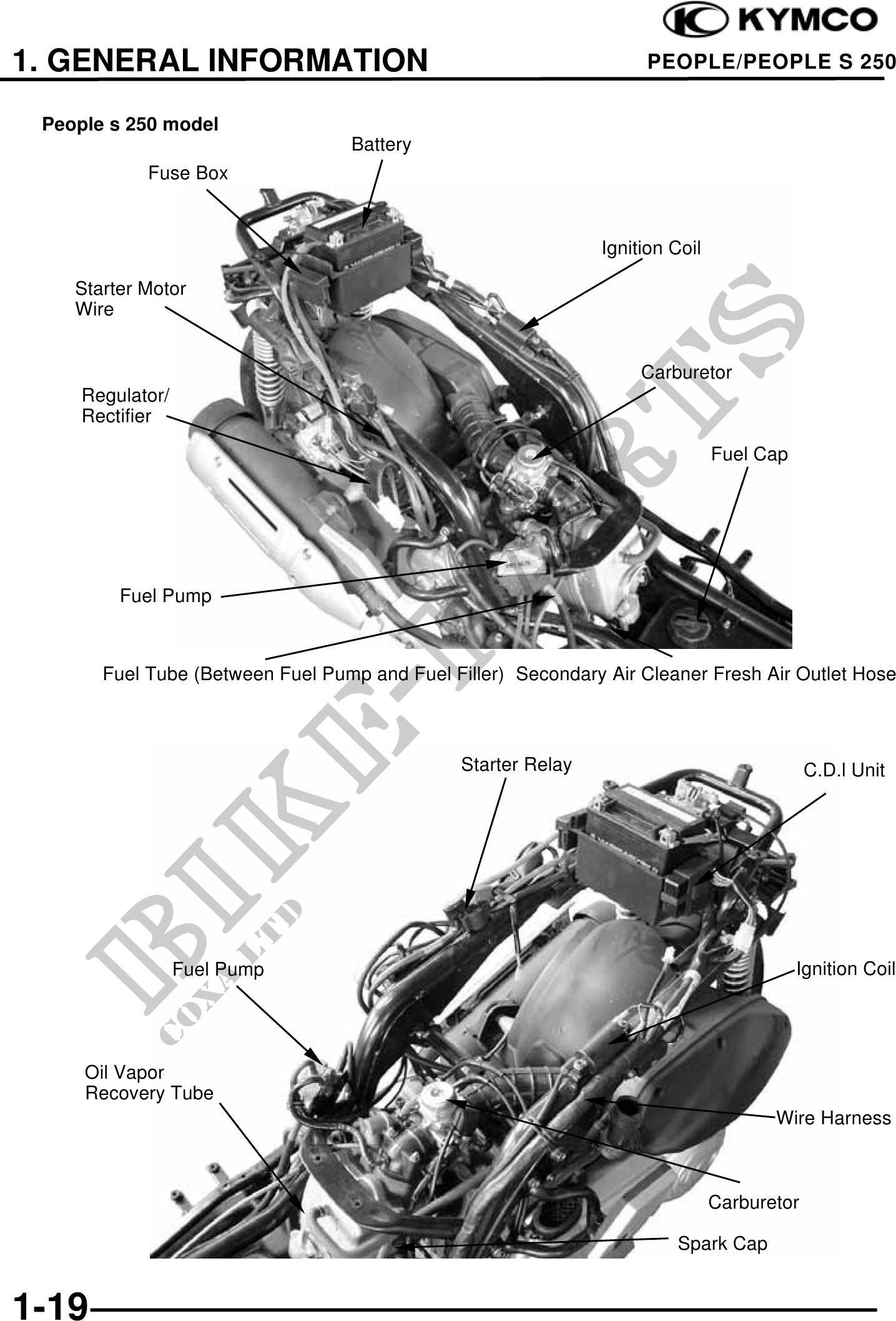 KYMCO

1. GENERAL INFORMATION

PEOPLE/PEOPLE S 250

People s 250 model

Battery

Fuse Box

Ignition Coil

Starter Motor Wire

Carburetor

Regulator/ Rectifier

Fuel Cap

Fuel Pump

Fuel Tube (Between Fuel Pump and Fuel Filler)

Secondary Air Cleaner Fresh Air Outlet Hose

Starter Relay

C.D.I Unit

Fuel Pump

Ignition Coil

Oil Vapor Recovery Tube

Wire Harness

Carburetor

Spark Cap

BIKE-PARTS COXA LTD

1-19