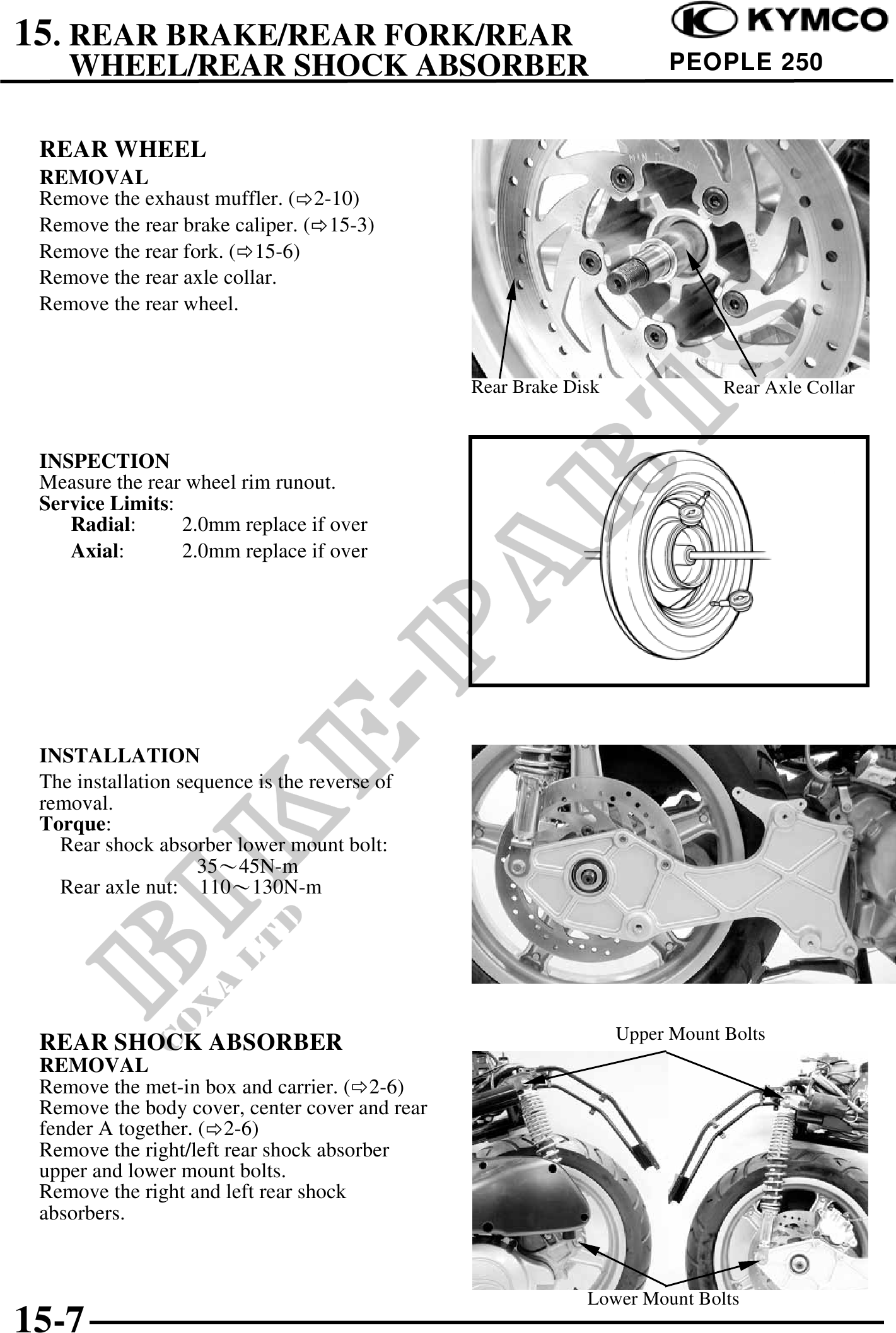 15. REAR BRAKE/REAR FORK/REAR WHEEL/REAR SHOCK ABSORBER

KYMCO
PEOPLE 250

REAR WHEEL
REMOVAL
Remove the exhaust muffler. (⇨2-10)
Remove the rear brake caliper. (⇨15-3)
Remove the rear fork. (⇨15-6)
Remove the rear axle collar.
Remove the rear wheel.

Rear Brake Disk
Rear Axle Collar

INSPECTION
Measure the rear wheel rim runout.
Service Limits:
Radial: 2.0mm replace if over
Axial: 2.0mm replace if over

INSTALLATION
The installation sequence is the reverse of removal.
Torque:
Rear shock absorber lower mount bolt: 35～45N-m
Rear axle nut: 110～130N-m

REAR SHOCK ABSORBER
REMOVAL
Remove the met-in box and carrier. (⇨2-6)
Remove the body cover, center cover and rear fender A together. (⇨2-6)
Remove the right/left rear shock absorber upper and lower mount bolts.
Remove the right and left rear shock absorbers.

Upper Mount Bolts
Lower Mount Bolts

BIKE-PARTS
COXA LTD

15-7