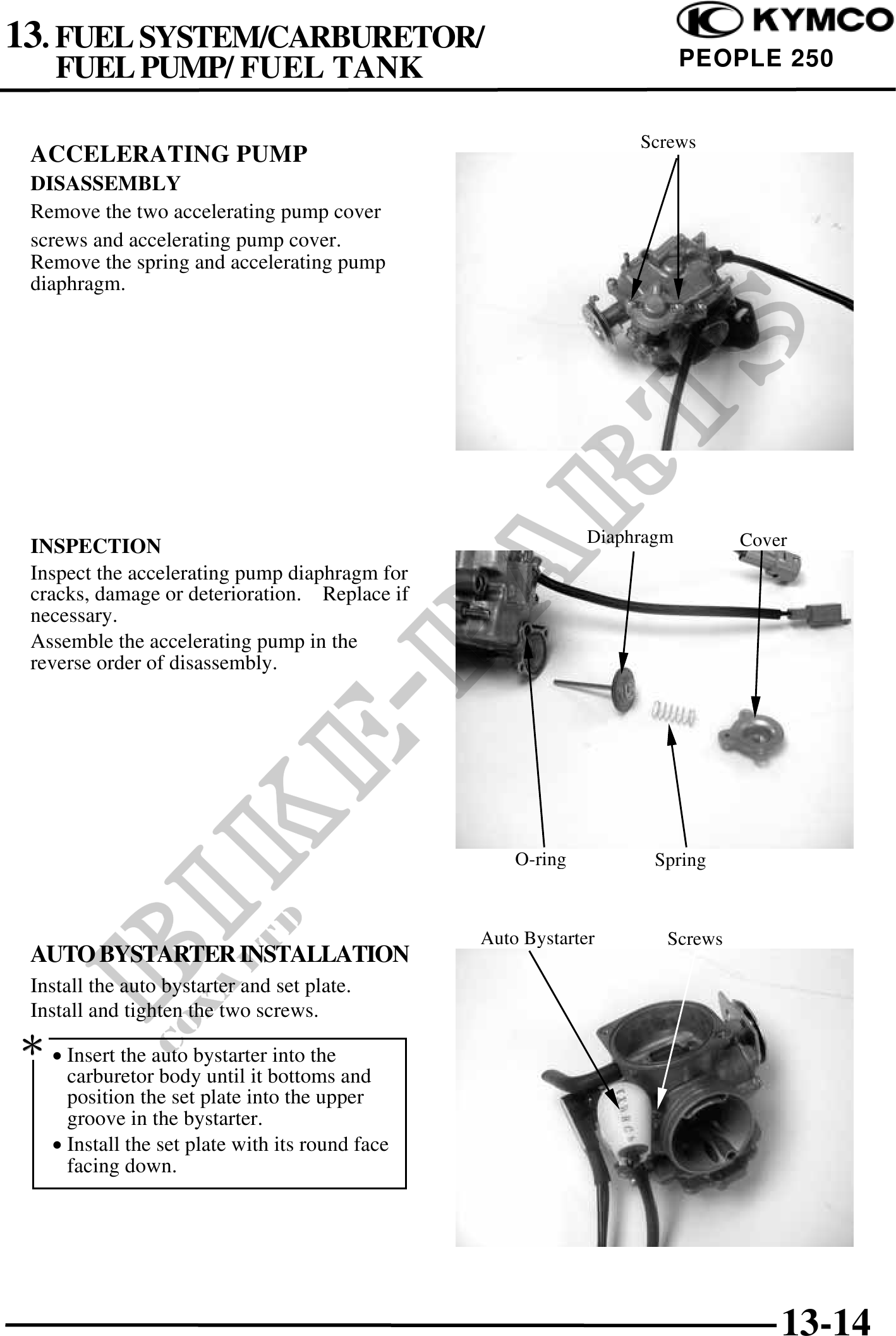 13. FUEL SYSTEM/CARBURETOR/ FUEL PUMP/ FUEL TANK

KYMCO
PEOPLE 250

ACCELERATING PUMP
DISASSEMBLY
Remove the two accelerating pump cover screws and accelerating pump cover.
Remove the spring and accelerating pump diaphragm.

Screws

INSPECTION
Inspect the accelerating pump diaphragm for cracks, damage or deterioration. Replace if necessary.
Assemble the accelerating pump in the reverse order of disassembly.

Diaphragm
Cover
O-ring
Spring

AUTO BYSTARTER INSTALLATION
Install the auto bystarter and set plate.
Install and tighten the two screws.

*
• Insert the auto bystarter into the carburetor body until it bottoms and position the set plate into the upper groove in the bystarter.
• Install the set plate with its round face facing down.

Auto Bystarter
Screws

BIKE-PARTS
CO., LTD

13-14