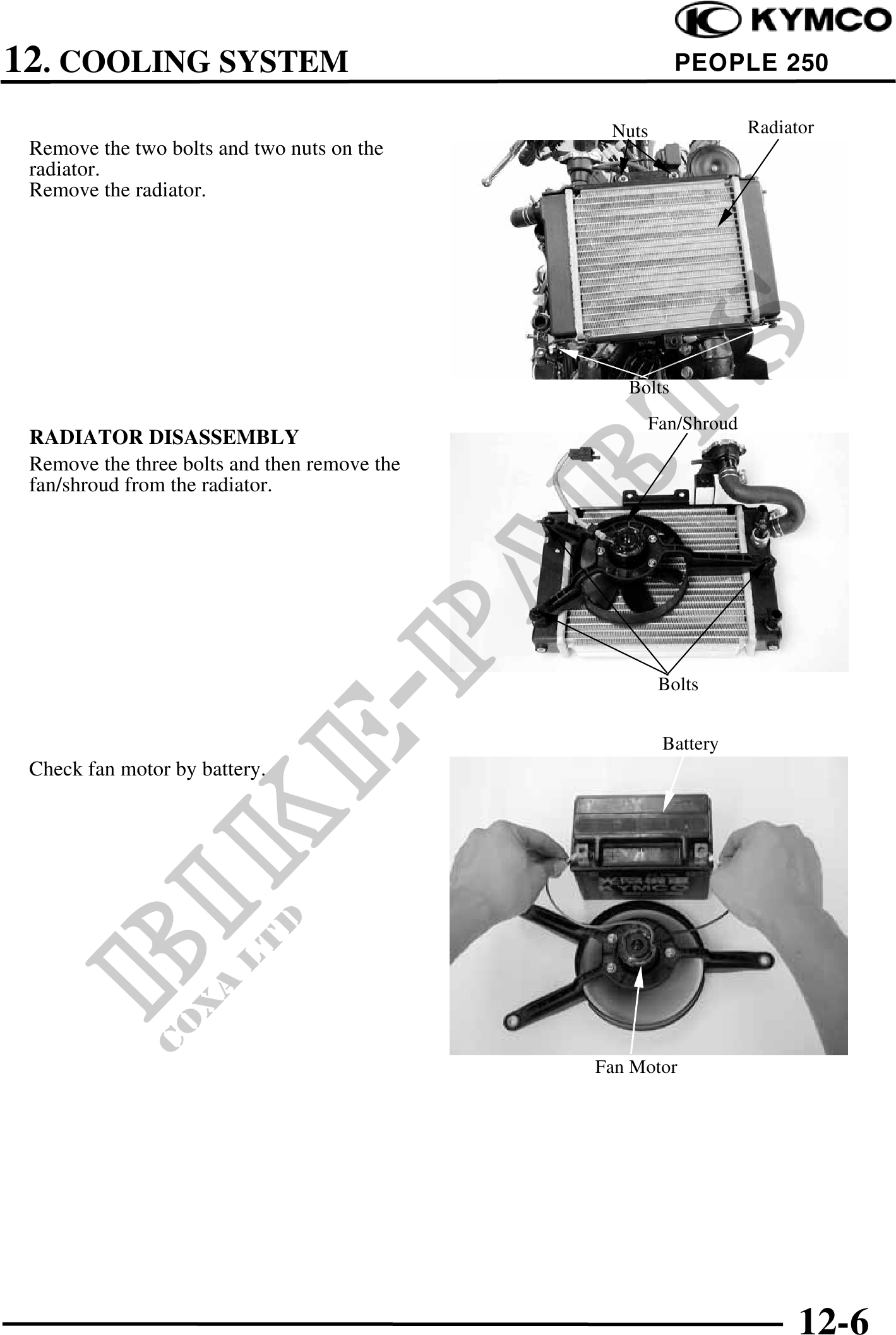 KYMCO
12. COOLING SYSTEM
PEOPLE 250

Remove the two bolts and two nuts on the radiator.
Remove the radiator.

Nuts
Radiator
Bolts

RADIATOR DISASSEMBLY
Remove the three bolts and then remove the fan/shroud from the radiator.

Fan/Shroud
Bolts

Check fan motor by battery.

Battery
KYMCO
Fan Motor

BIKE-PARTS
COXA LTD

12-6