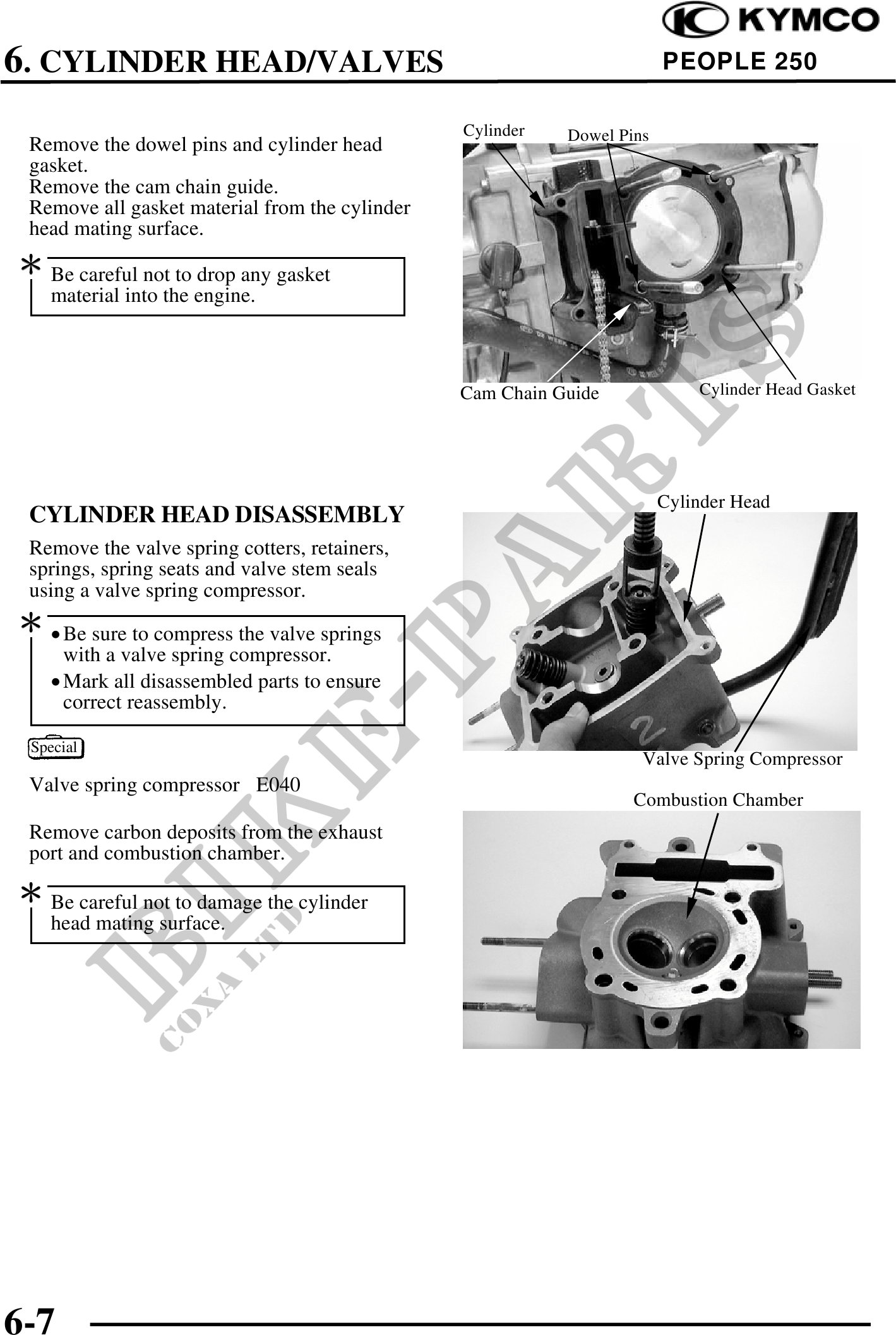 KYMCO

6. CYLINDER HEAD/VALVES

PEOPLE 250

Remove the dowel pins and cylinder head gasket.
Remove the cam chain guide.
Remove all gasket material from the cylinder head mating surface.

*

Be careful not to drop any gasket material into the engine.

Cylinder

Dowel Pins

Cam Chain Guide

Cylinder Head Gasket

CYLINDER HEAD DISASSEMBLY

Remove the valve spring cotters, retainers, springs, spring seats and valve stem seals using a valve spring compressor.

*

• Be sure to compress the valve springs with a valve spring compressor.
• Mark all disassembled parts to ensure correct reassembly.

Special

Valve spring compressor E040

Remove carbon deposits from the exhaust port and combustion chamber.

*

Be careful not to damage the cylinder head mating surface.

Cylinder Head

Valve Spring Compressor

Combustion Chamber

BIKE-PARTS

COXA LTD

6-7