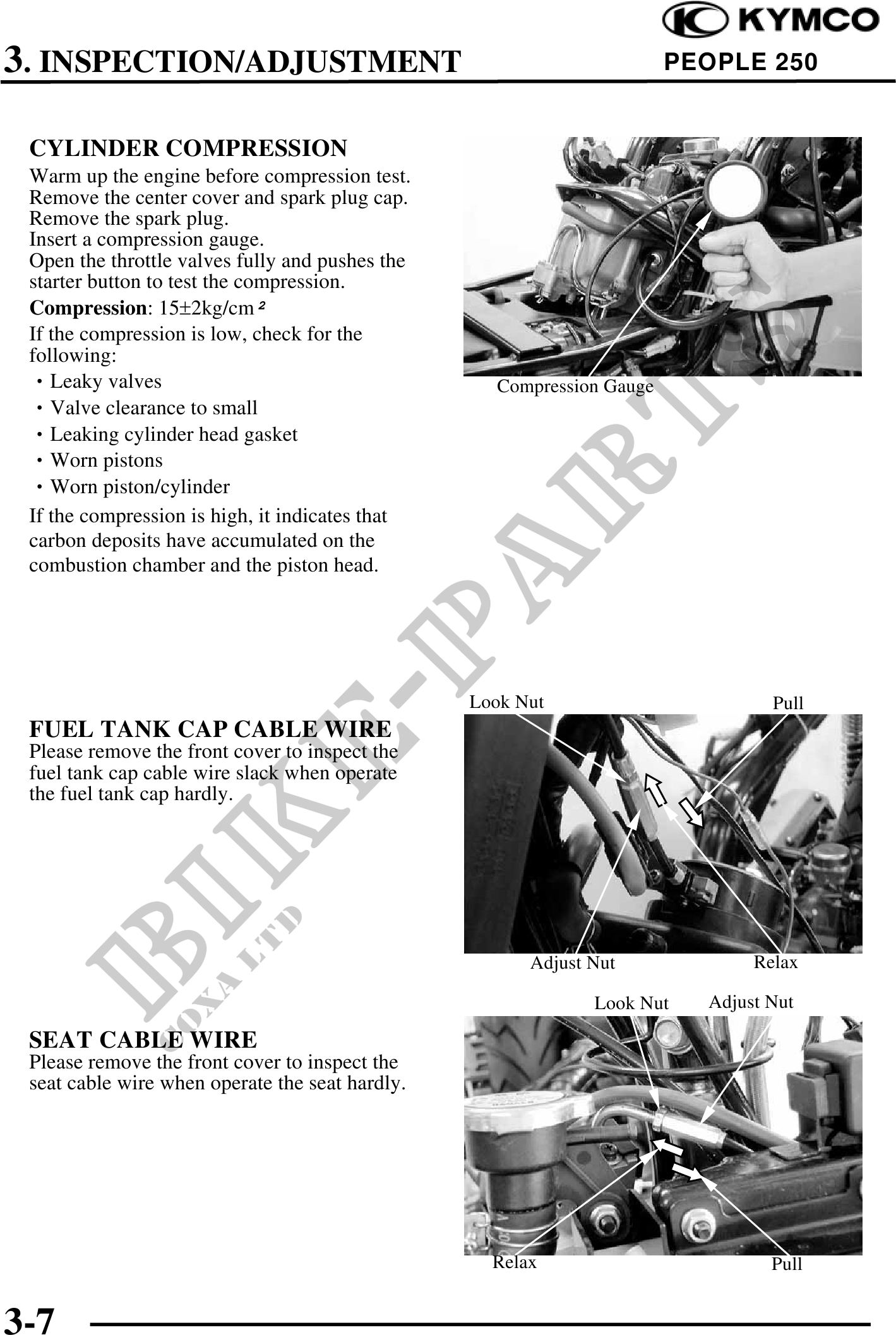 KYMCO

3. INSPECTION/ADJUSTMENT

PEOPLE 250

CYLINDER COMPRESSION
Warm up the engine before compression test.
Remove the center cover and spark plug cap.
Remove the spark plug.
Insert a compression gauge.
Open the throttle valves fully and pushes the starter button to test the compression.

**Compression**: 15±2kg/cm $^2$

If the compression is low, check for the following:
・Leaky valves
・Valve clearance to small
・Leaking cylinder head gasket
・Worn pistons
・Worn piston/cylinder

If the compression is high, it indicates that carbon deposits have accumulated on the combustion chamber and the piston head.

Compression Gauge

FUEL TANK CAP CABLE WIRE
Please remove the front cover to inspect the fuel tank cap cable wire slack when operate the fuel tank cap hardly.

Look Nut
Pull
Adjust Nut
Relax

SEAT CABLE WIRE
Please remove the front cover to inspect the seat cable wire when operate the seat hardly.

Look Nut
Adjust Nut
Relax
Pull

BIKE-PARTS
COXA LTD

3-7