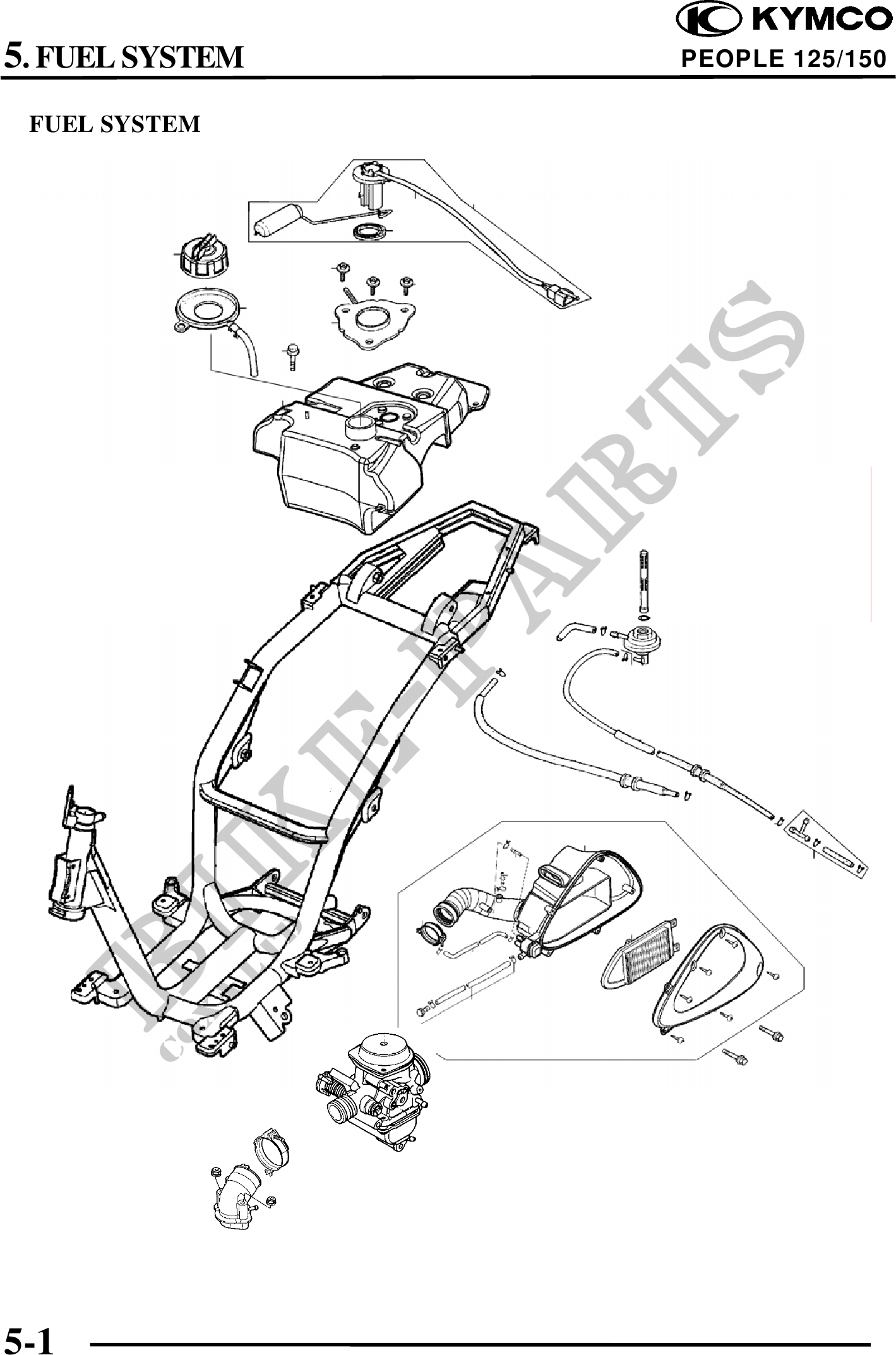 KYMCO
5. FUEL SYSTEM
PEOPLE 125/150

FUEL SYSTEM

BIKE-PARTS

5-1