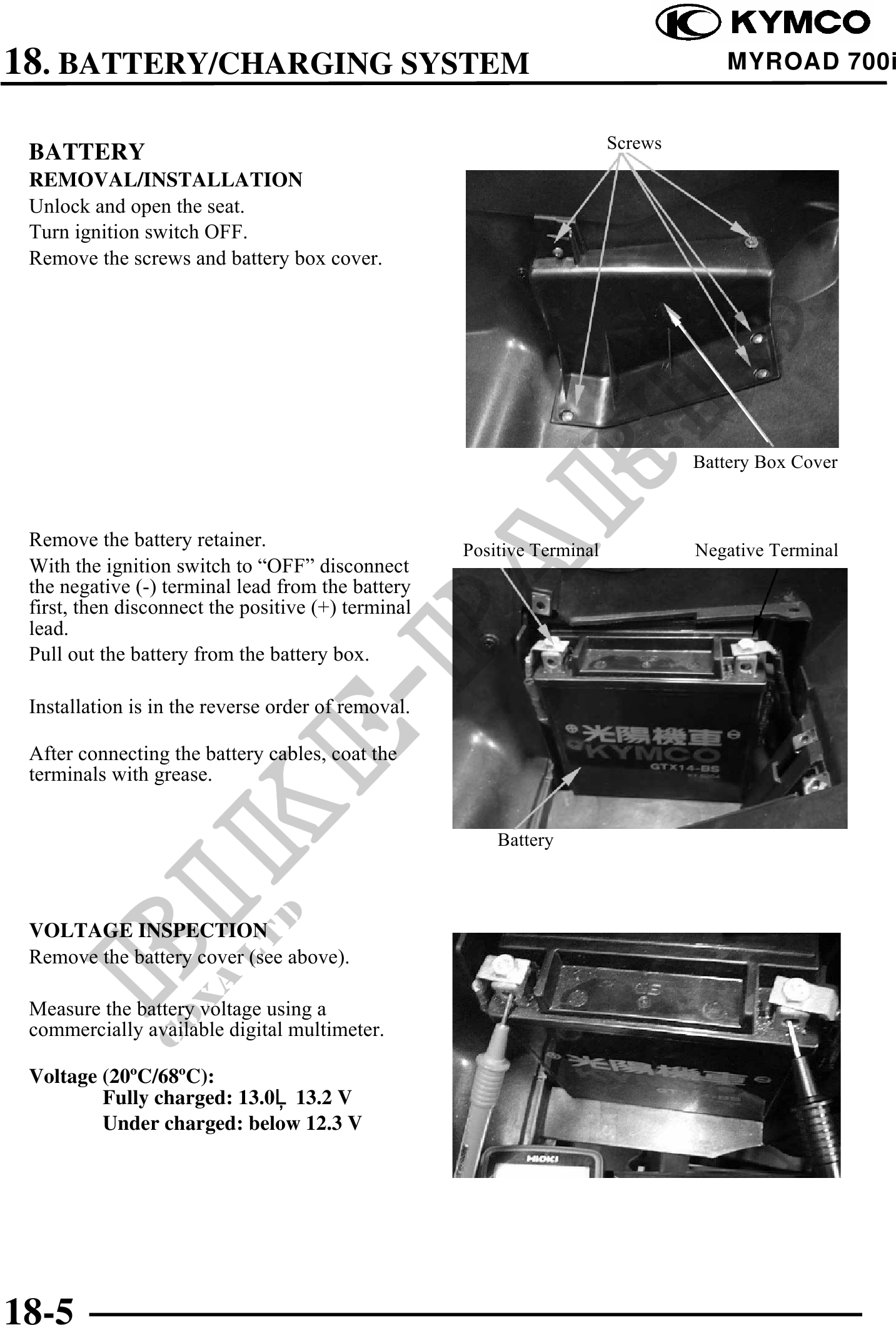 KYMCO

18. BATTERY/CHARGING SYSTEM

MYROAD 700i

BATTERY
REMOVAL/INSTALLATION
Unlock and open the seat.
Turn ignition switch OFF.
Remove the screws and battery box cover.

Screws

Battery Box Cover

Remove the battery retainer.
With the ignition switch to “OFF” disconnect the negative (-) terminal lead from the battery first, then disconnect the positive (+) terminal lead.
Pull out the battery from the battery box.

Installation is in the reverse order of removal.

After connecting the battery cables, coat the terminals with grease.

Positive Terminal

Negative Terminal

光陽機車
KYMCO
GTX14-BS

Battery

VOLTAGE INSPECTION
Remove the battery cover (see above).

Measure the battery voltage using a commercially available digital multimeter.

Voltage (20ºC/68ºC):
Fully charged: 13.0Ļ 13.2 V
Under charged: below 12.3 V

光陽機車

HIOKI

BIKE-PARTS
GSXA LTD

18-5