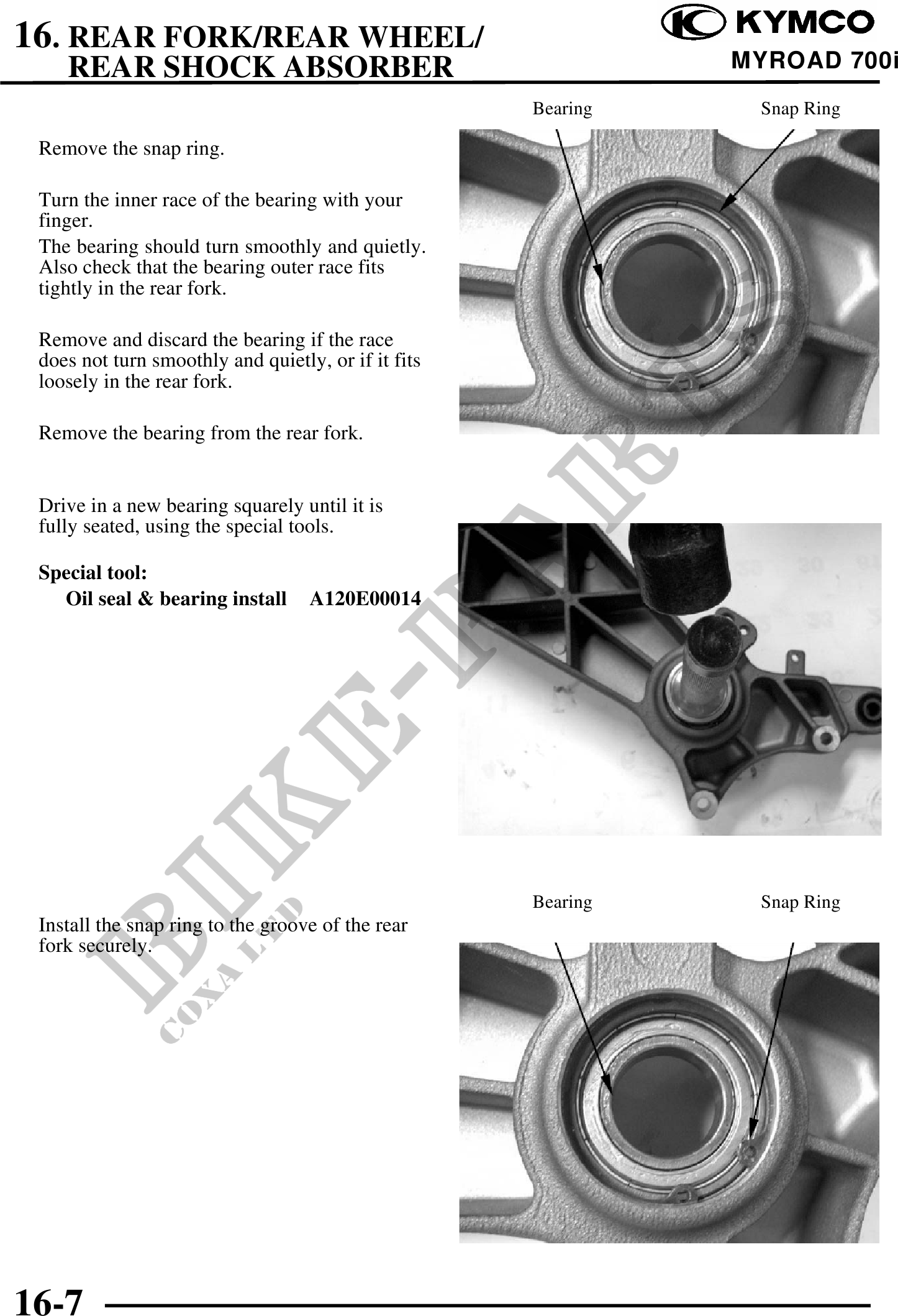 16. REAR FORK/REAR WHEEL/ REAR SHOCK ABSORBER

KYMCO
MYROAD 700i

Bearing
Snap Ring

Remove the snap ring.

Turn the inner race of the bearing with your finger.
The bearing should turn smoothly and quietly. Also check that the bearing outer race fits tightly in the rear fork.

Remove and discard the bearing if the race does not turn smoothly and quietly, or if it fits loosely in the rear fork.

Remove the bearing from the rear fork.

Drive in a new bearing squarely until it is fully seated, using the special tools.

Special tool:
Oil seal & bearing install A120E00014

Bearing
Snap Ring

Install the snap ring to the groove of the rear fork securely.

BIKE-PARTS
COXA LTD

16-7